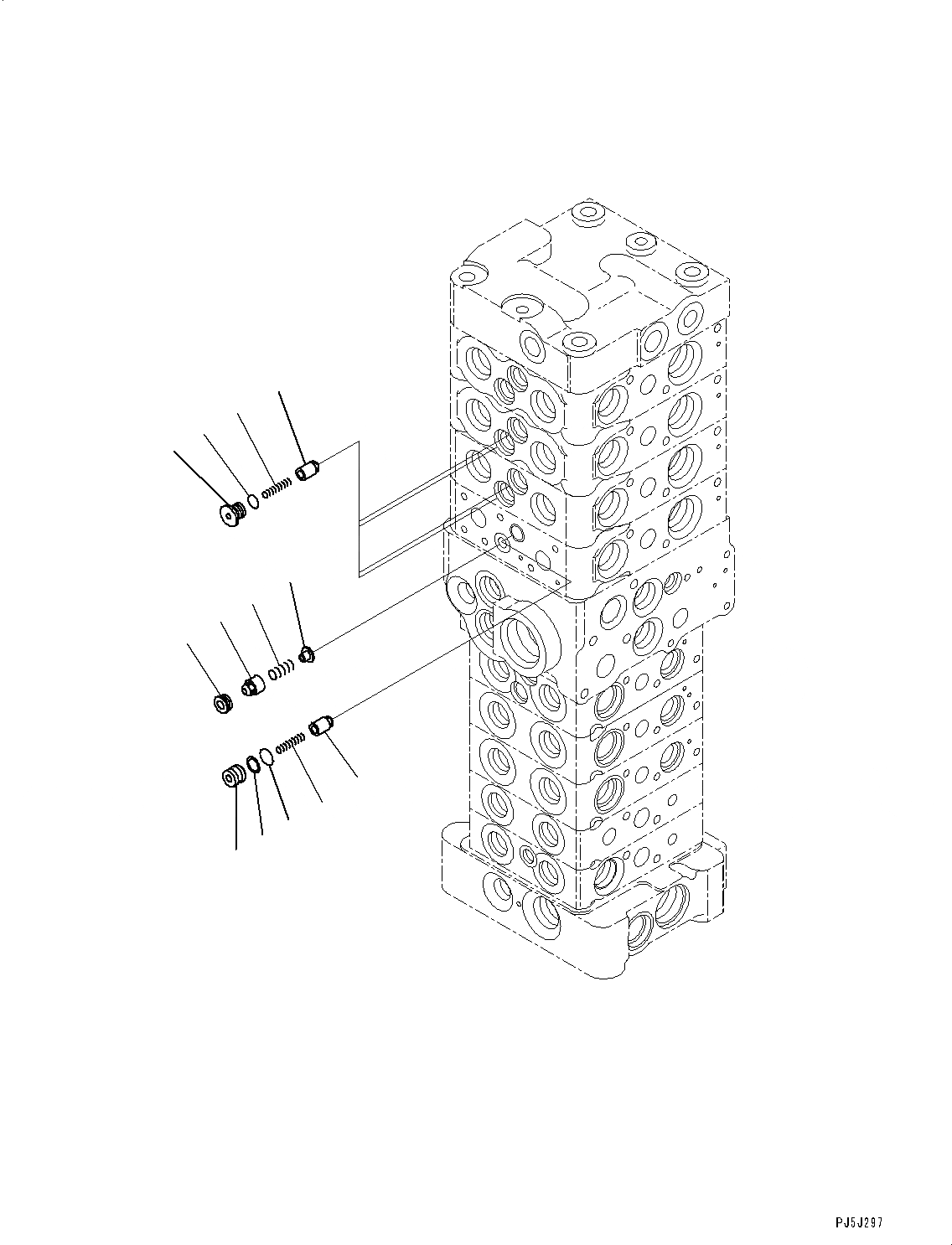 PJ5J297