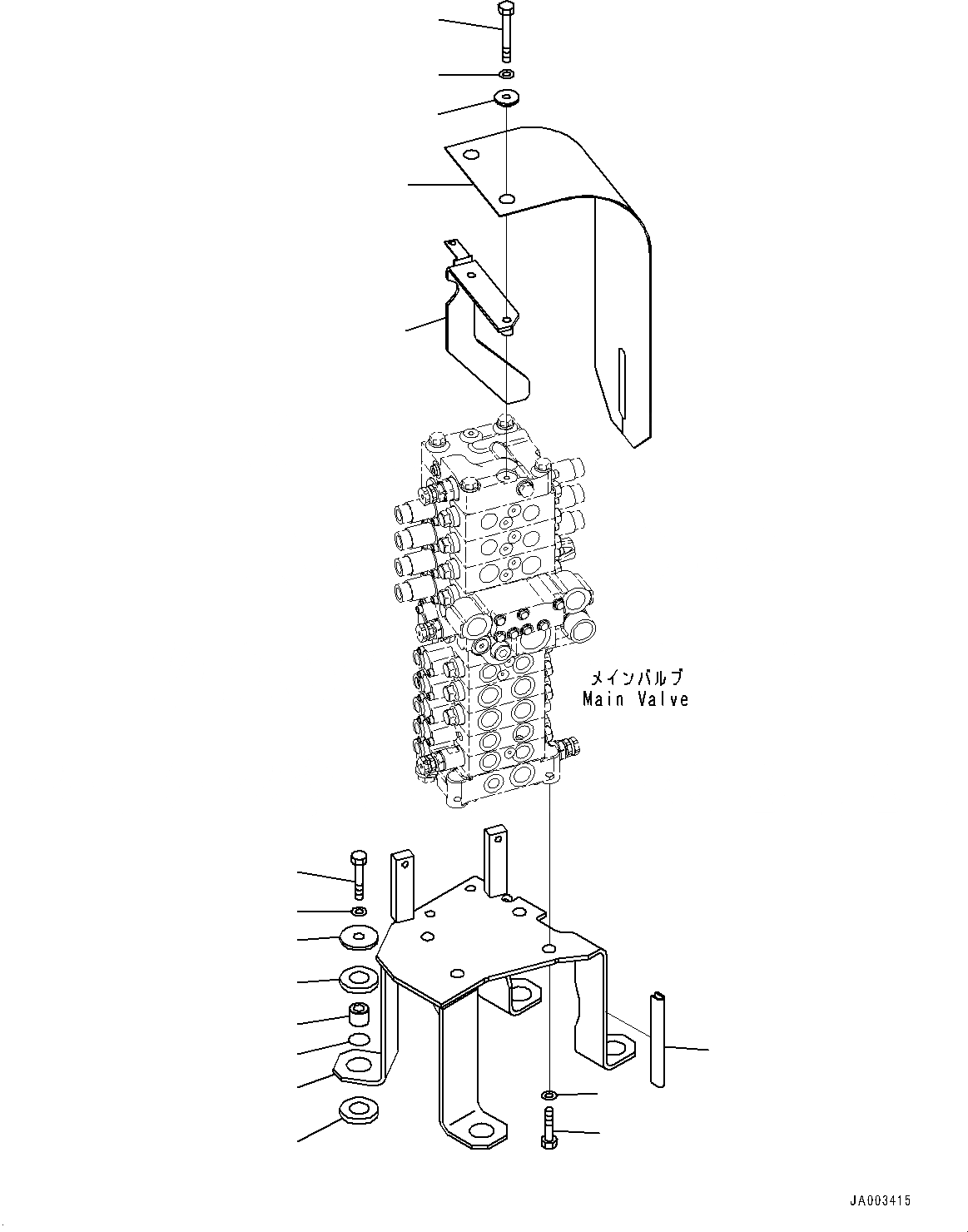 メインバルブ
Main Valve

JA003415