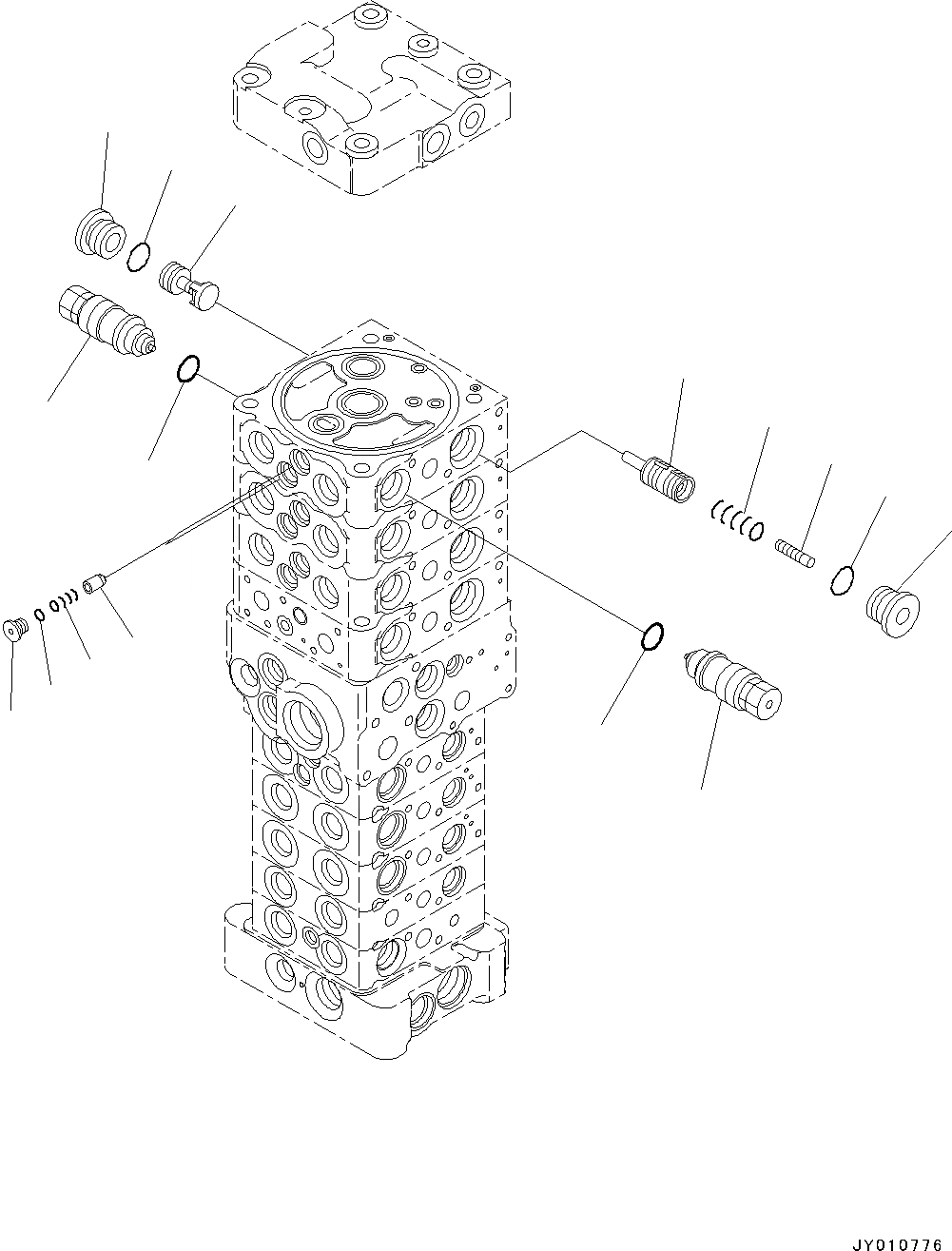 JY010776