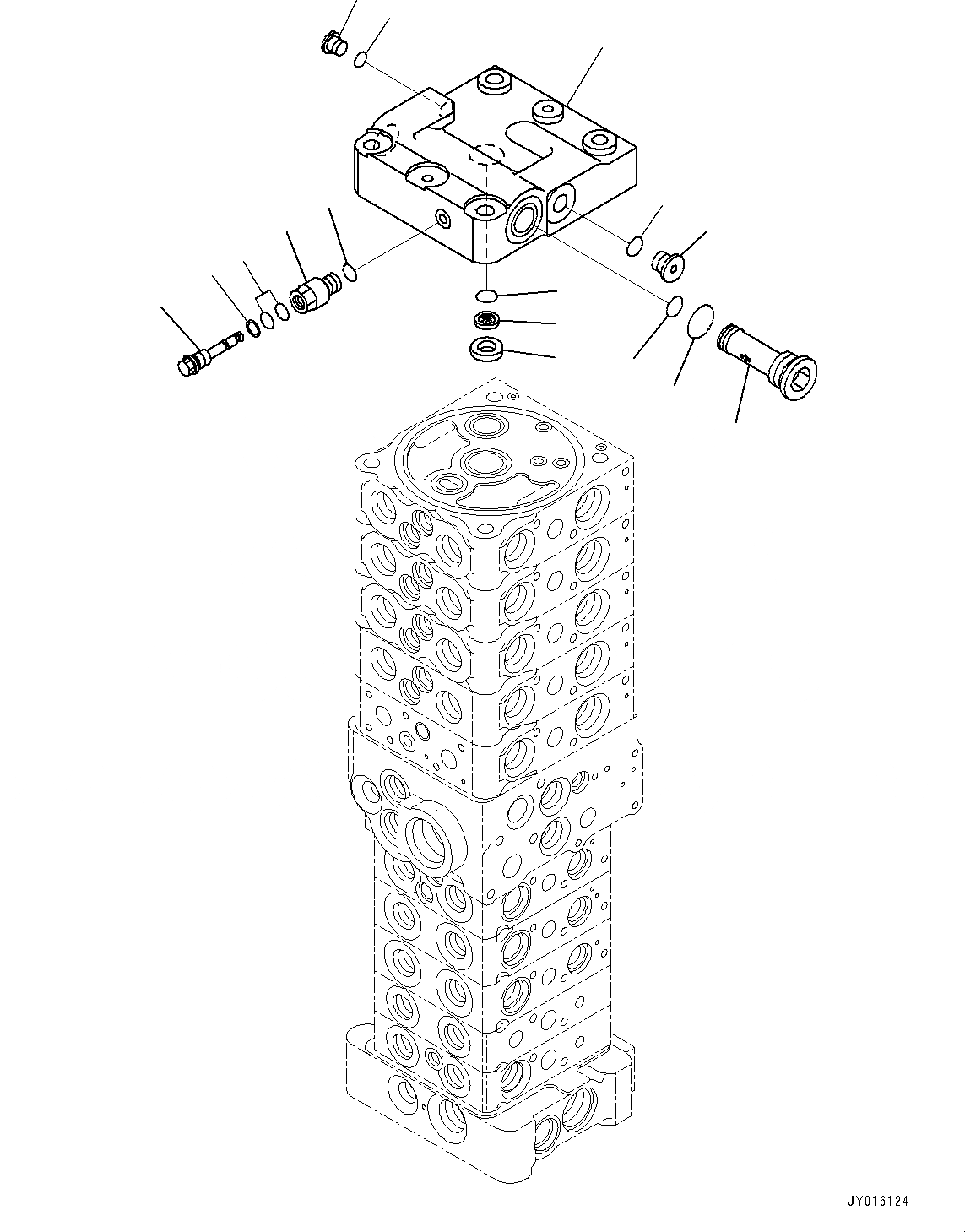 JY016124