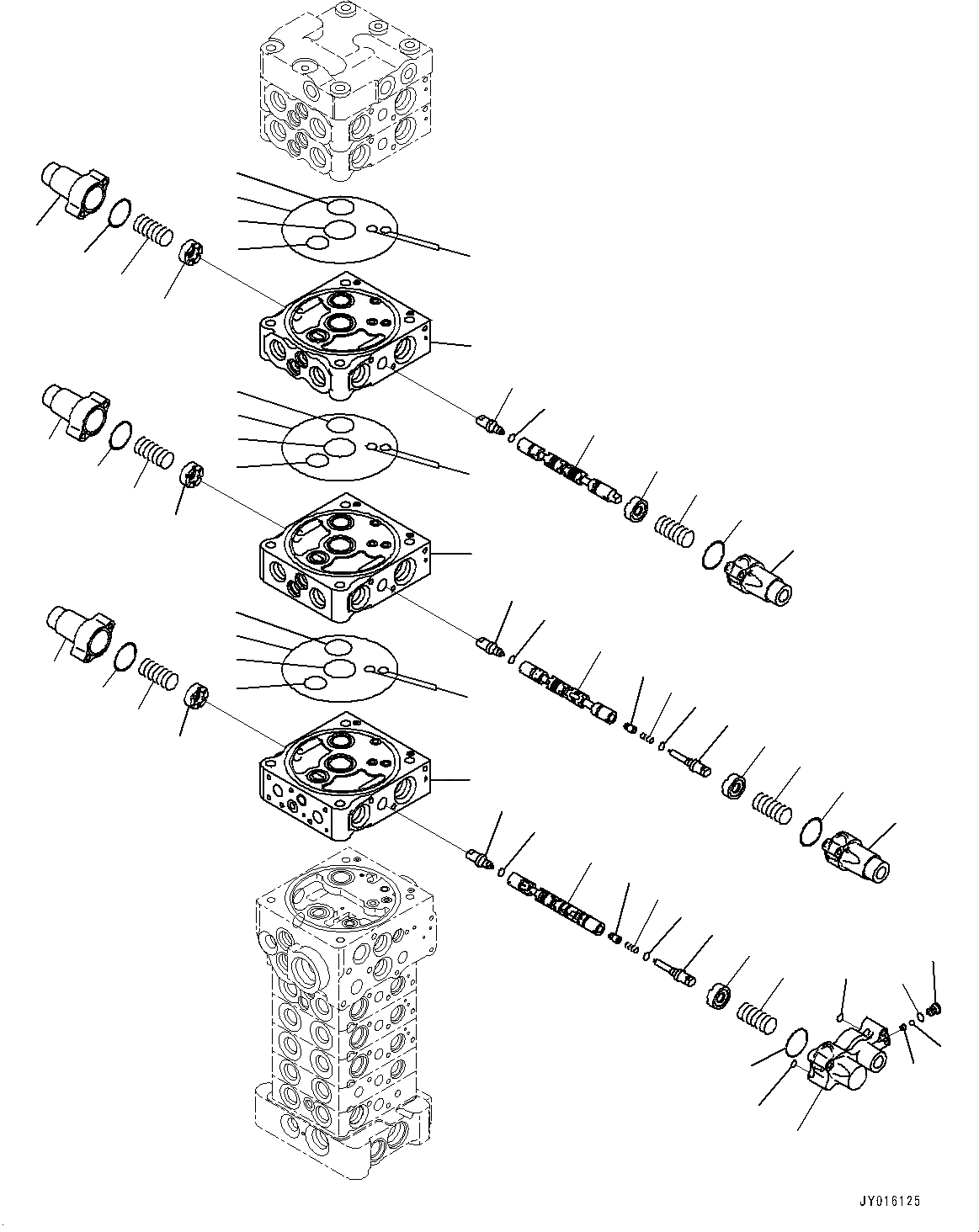 JY016125