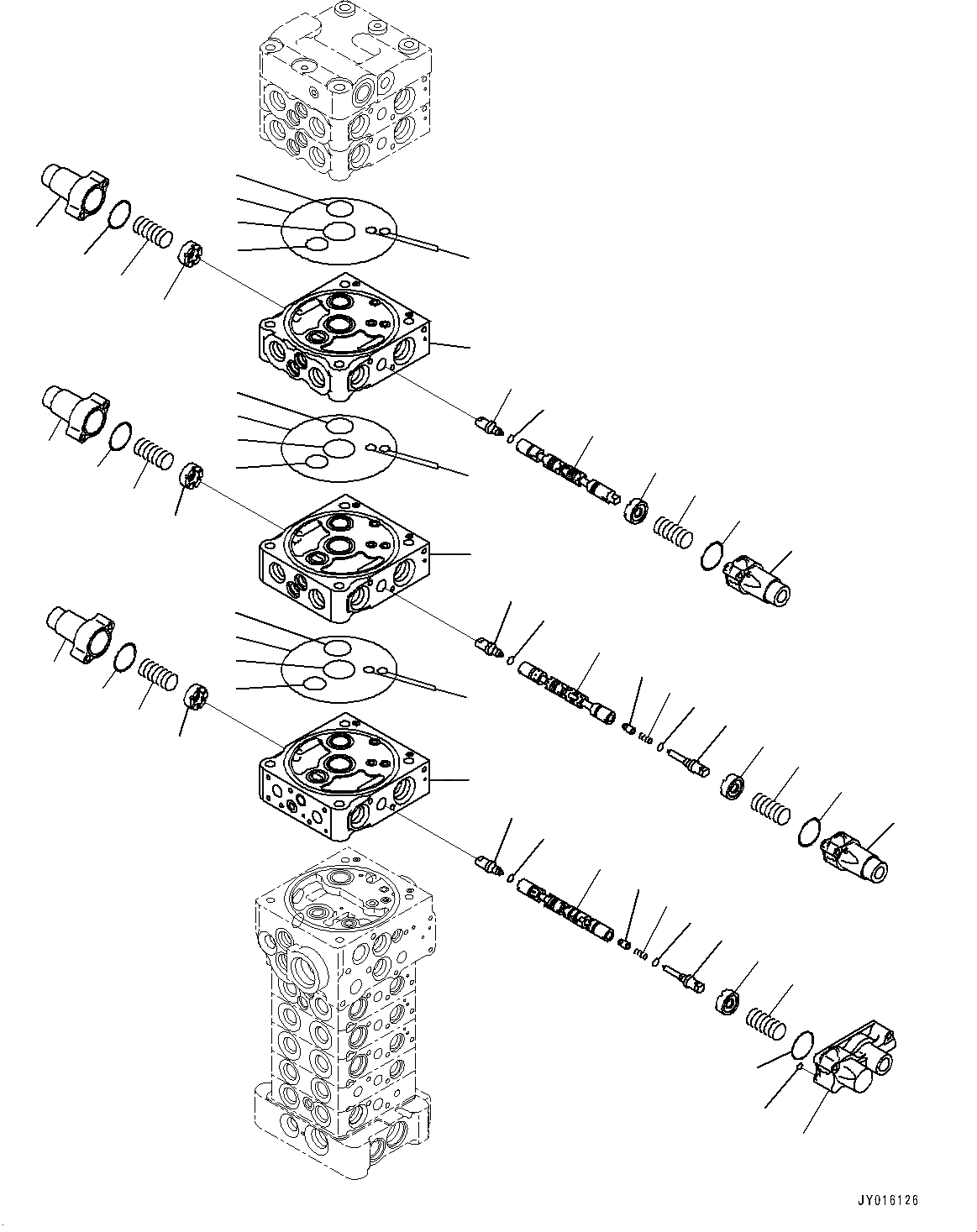 JY016126