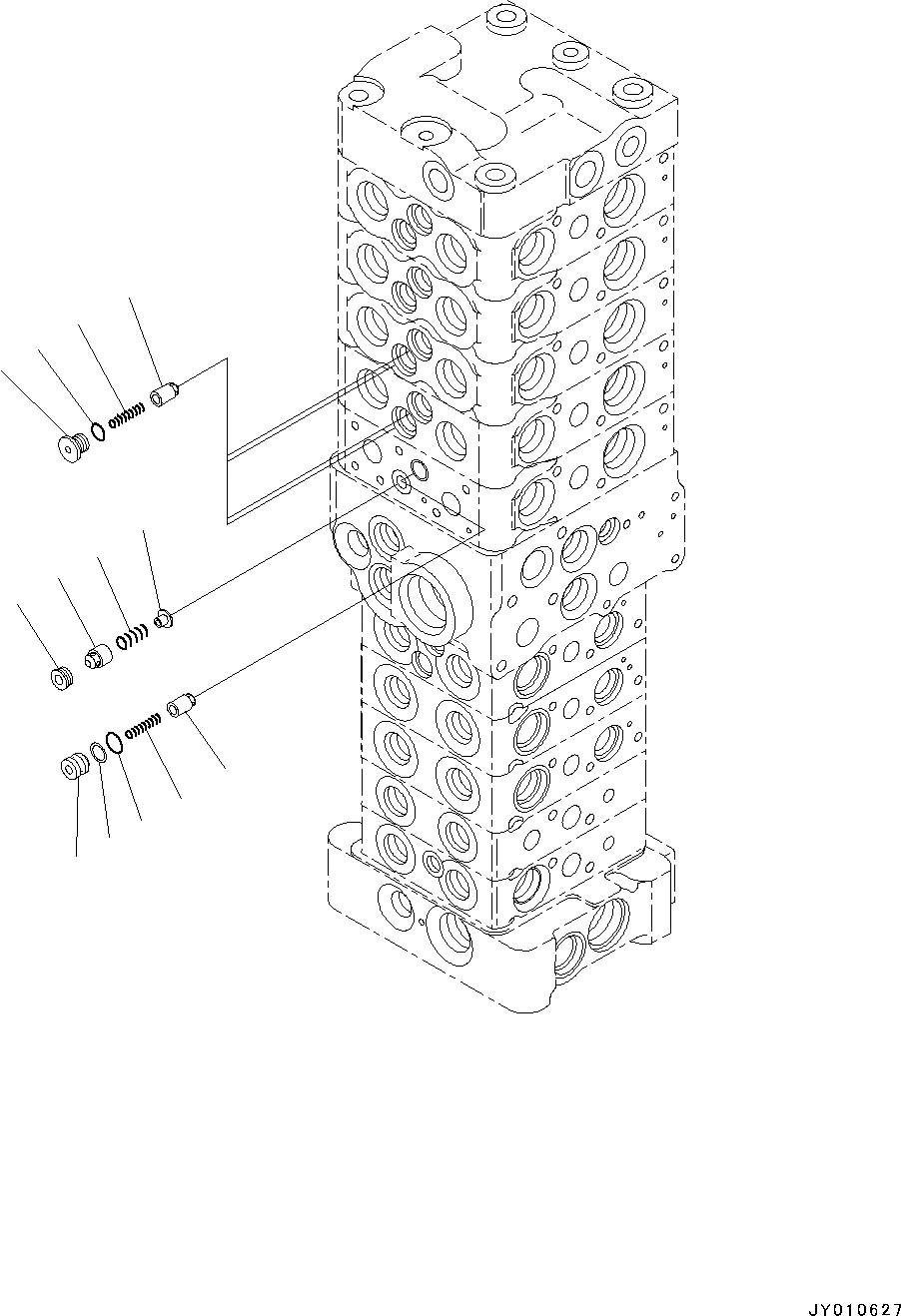 JY010627