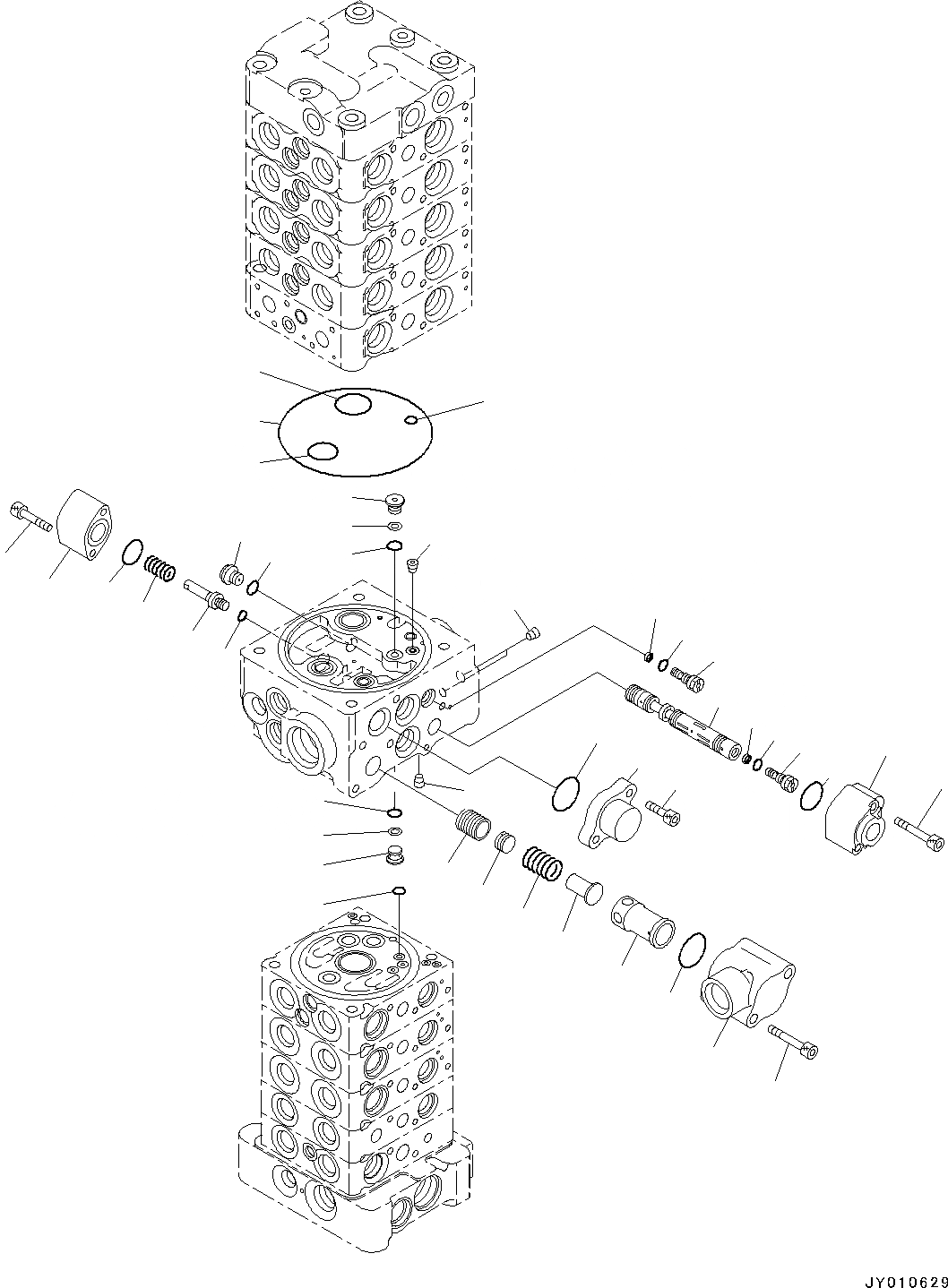 JY010629