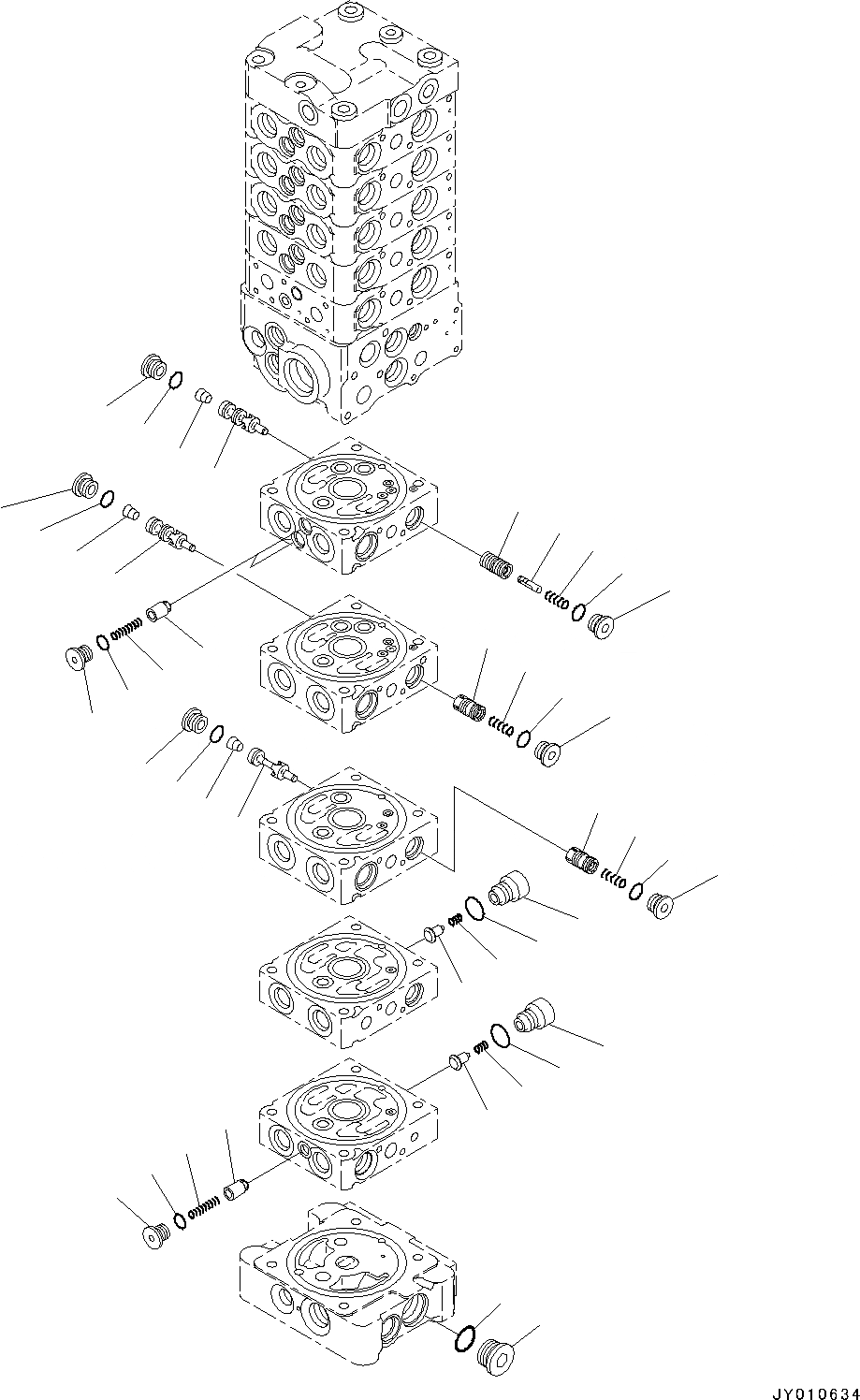 JY010634