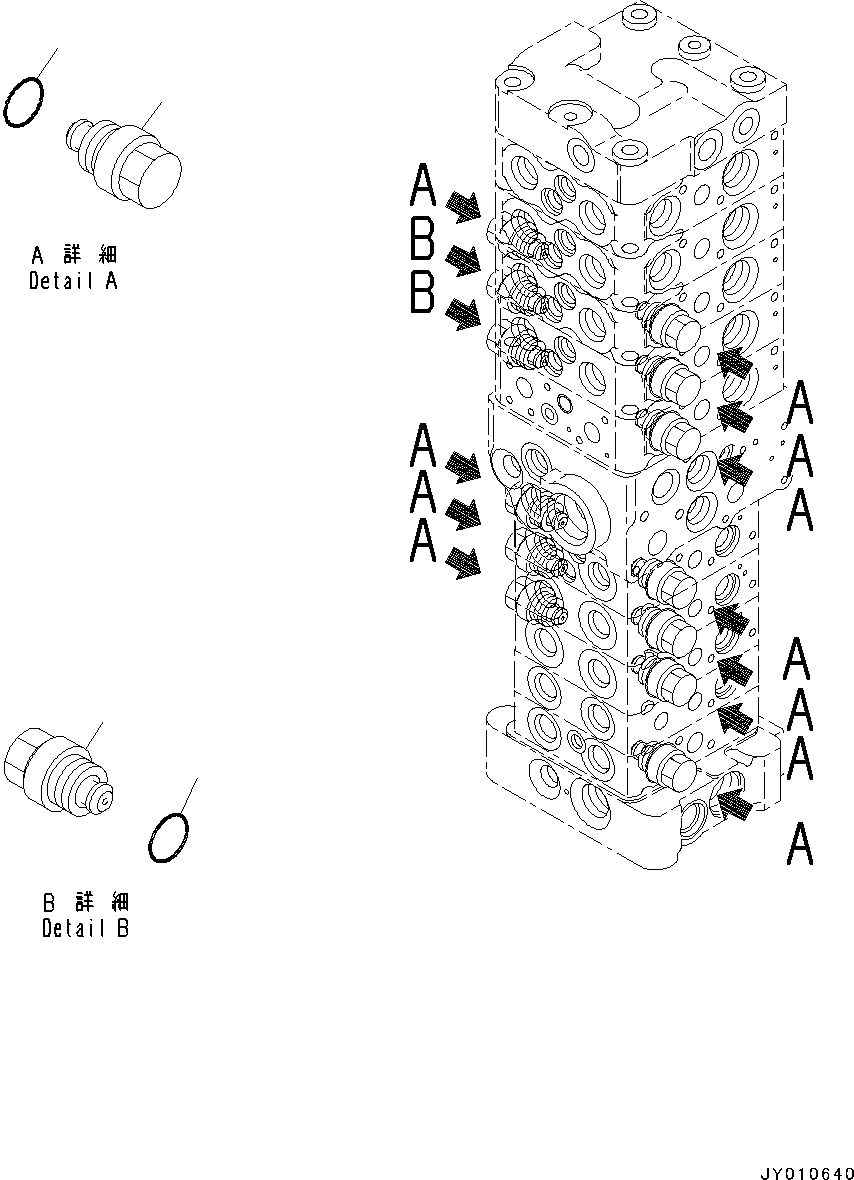 A 詳 細
Detail A

A
B
B

A
A
A

A
A
A

A
A
A
A

B 詳 細
Detail B

JY010640