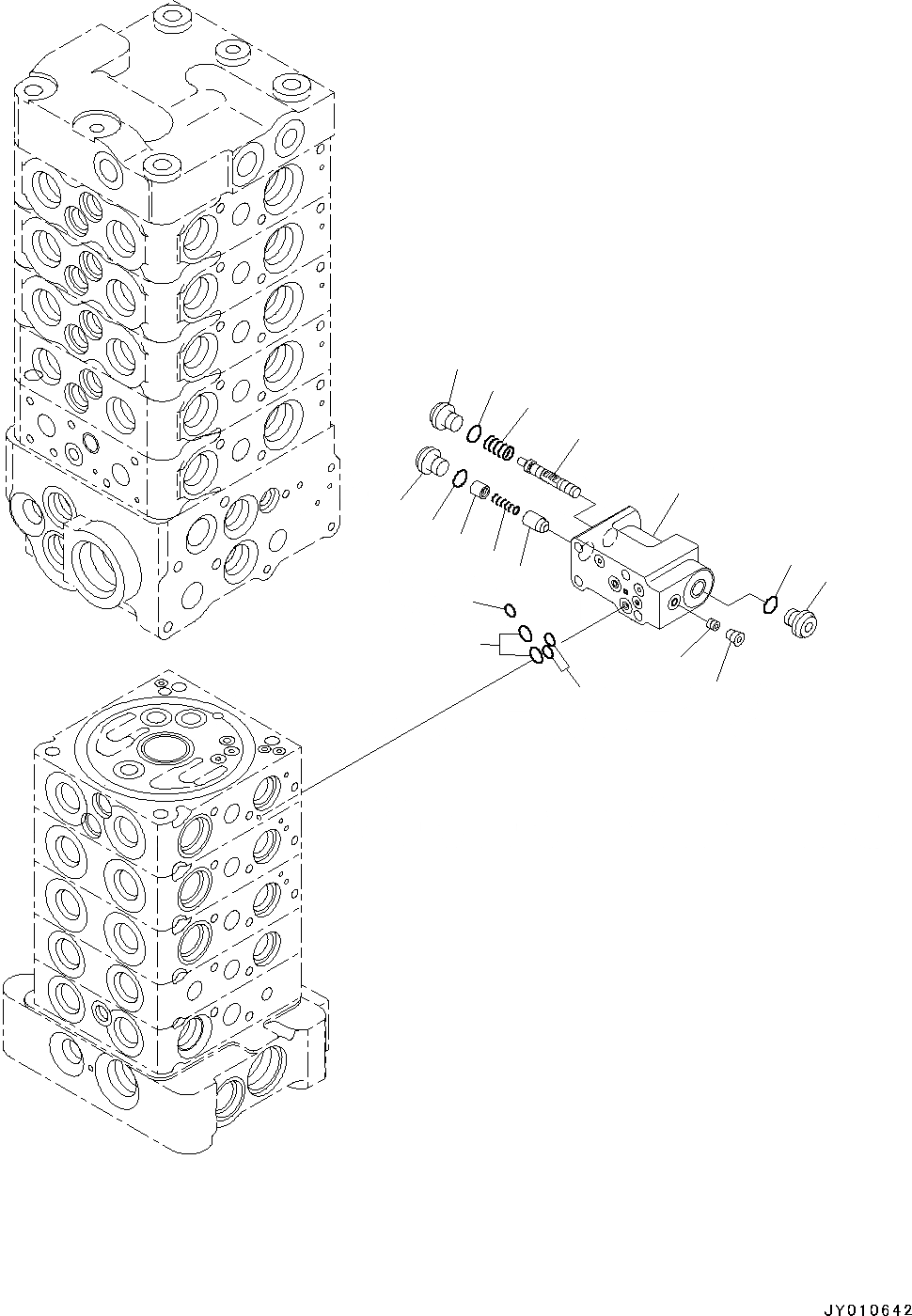 JY010642