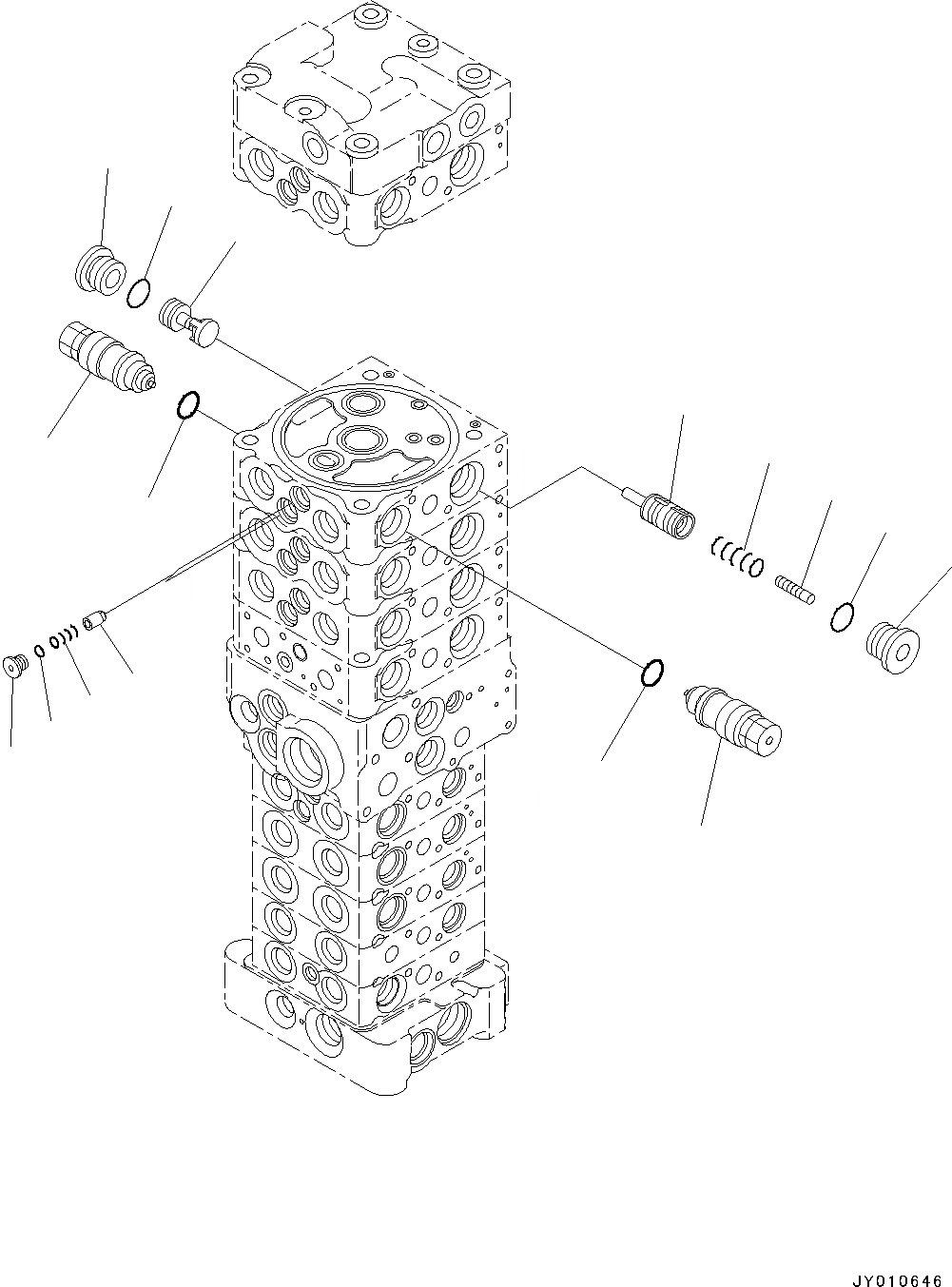 JY010646