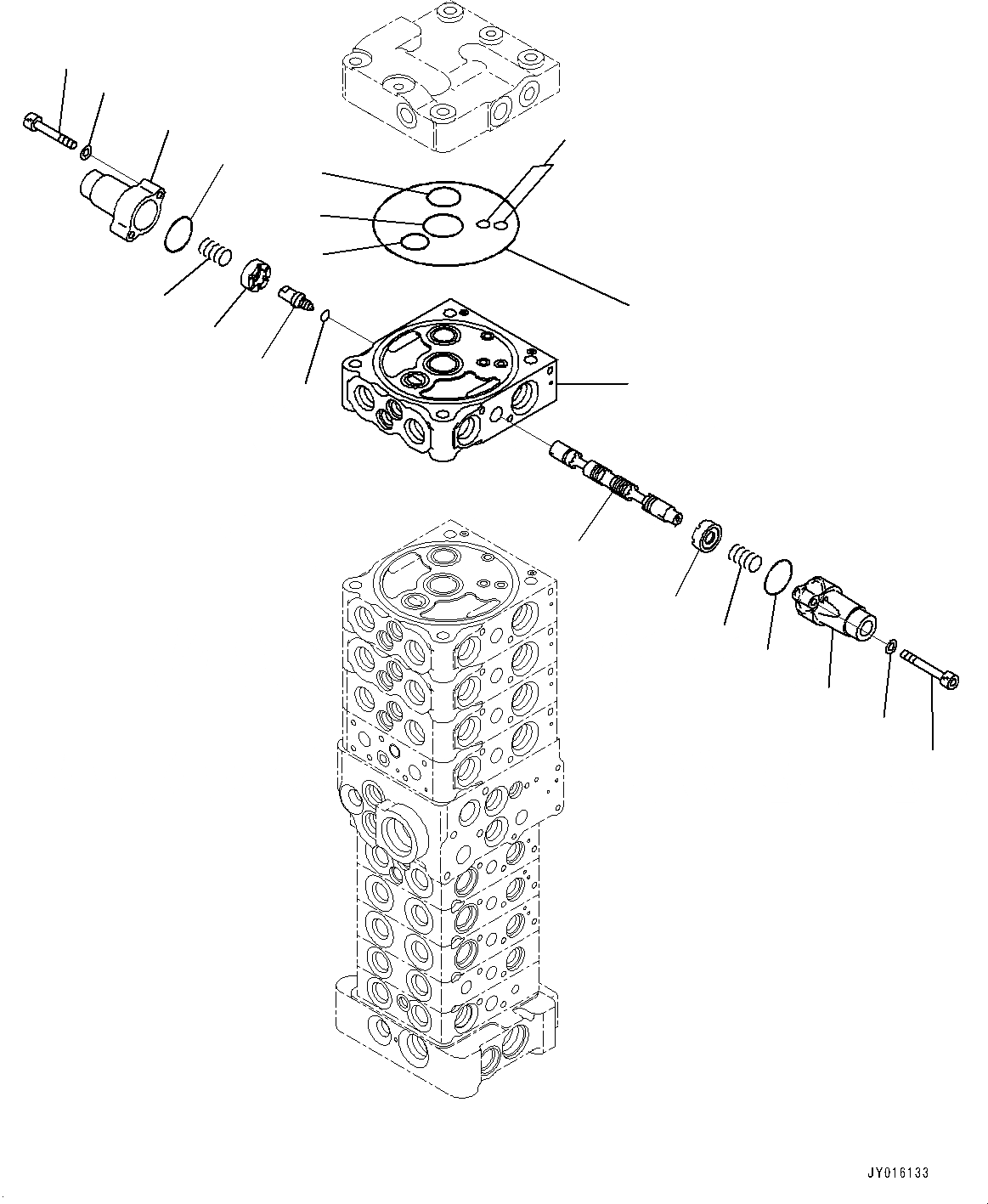 JY016133