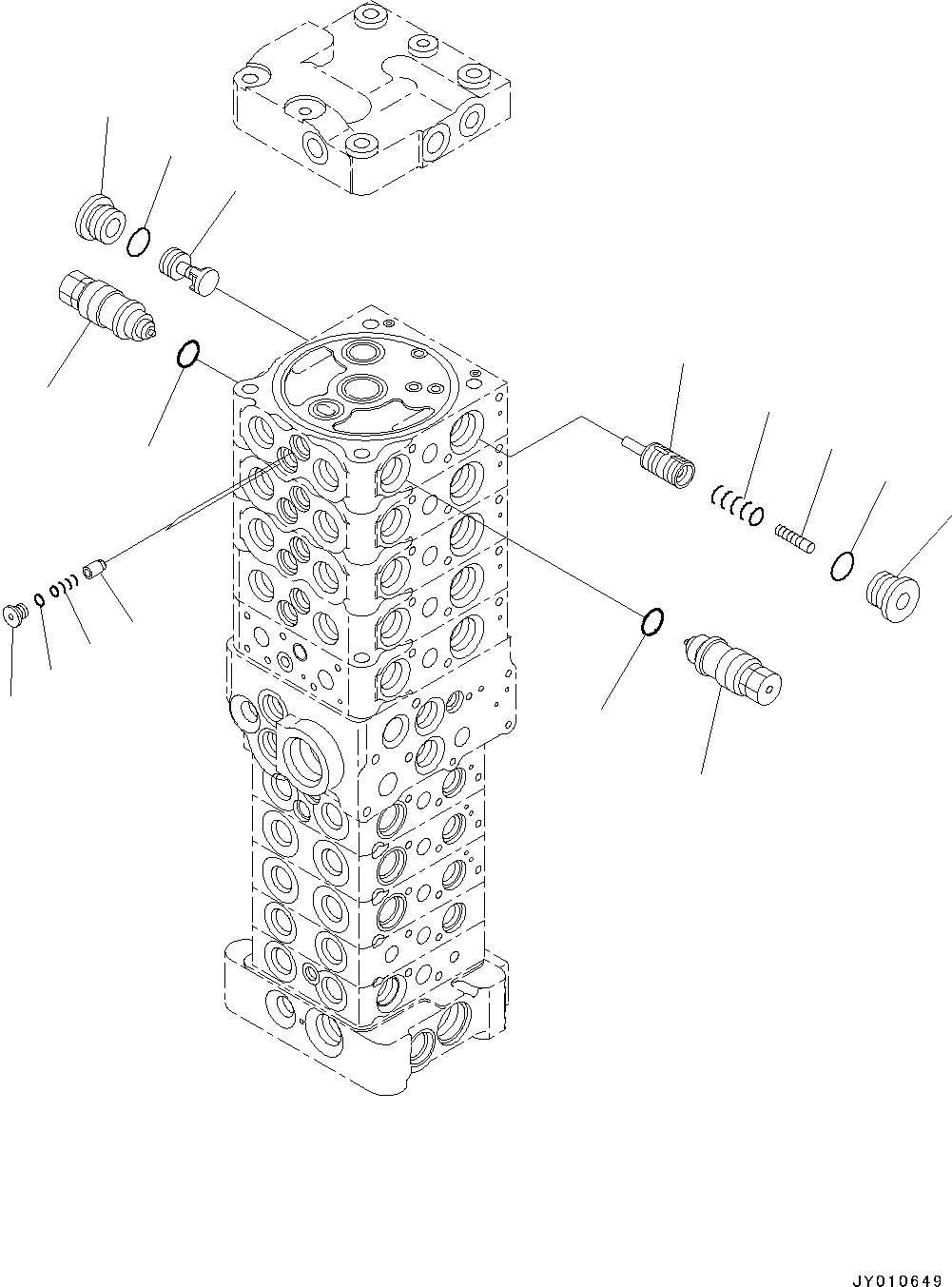 JY010649