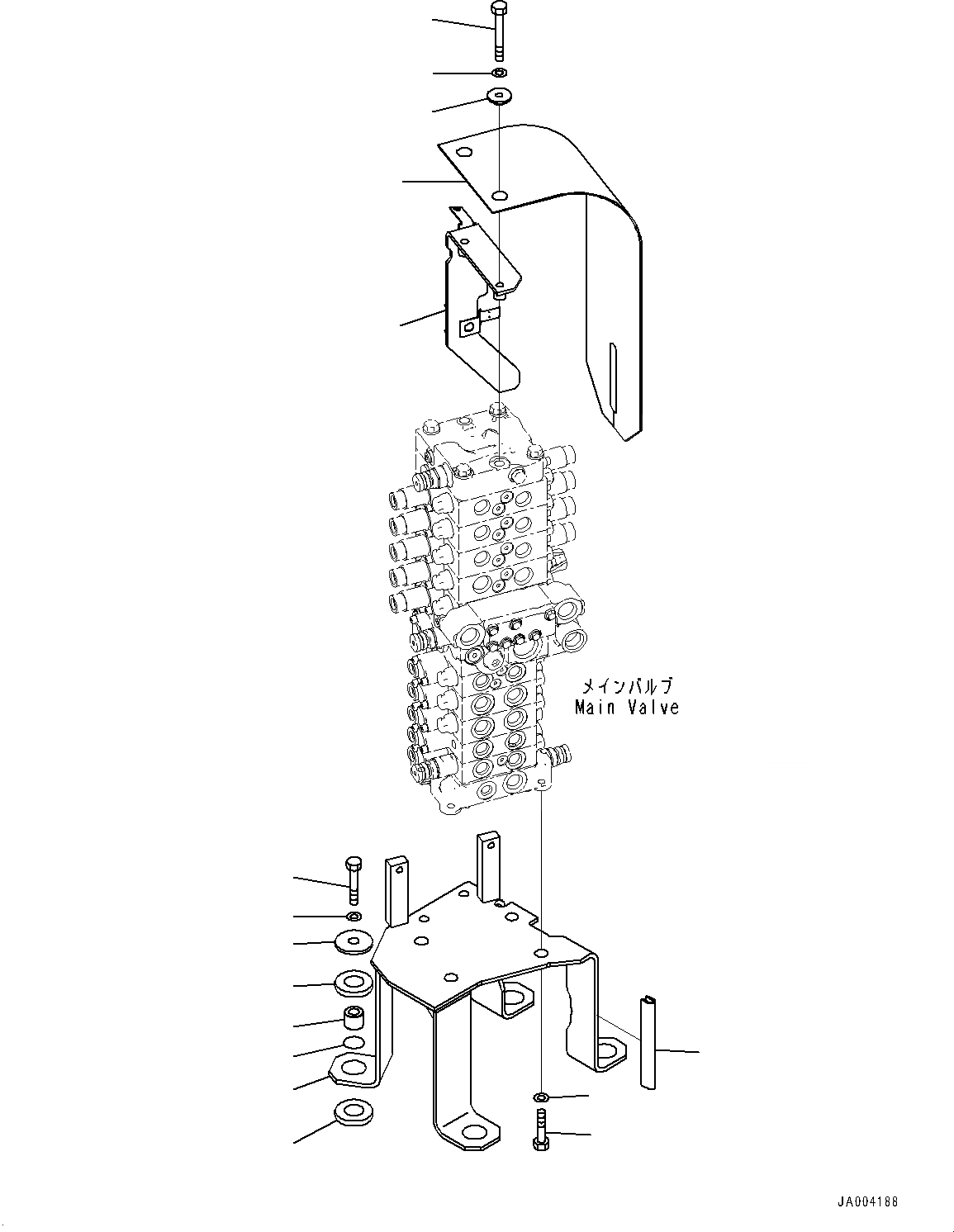 メインバルブ
Main Valve

JA004188