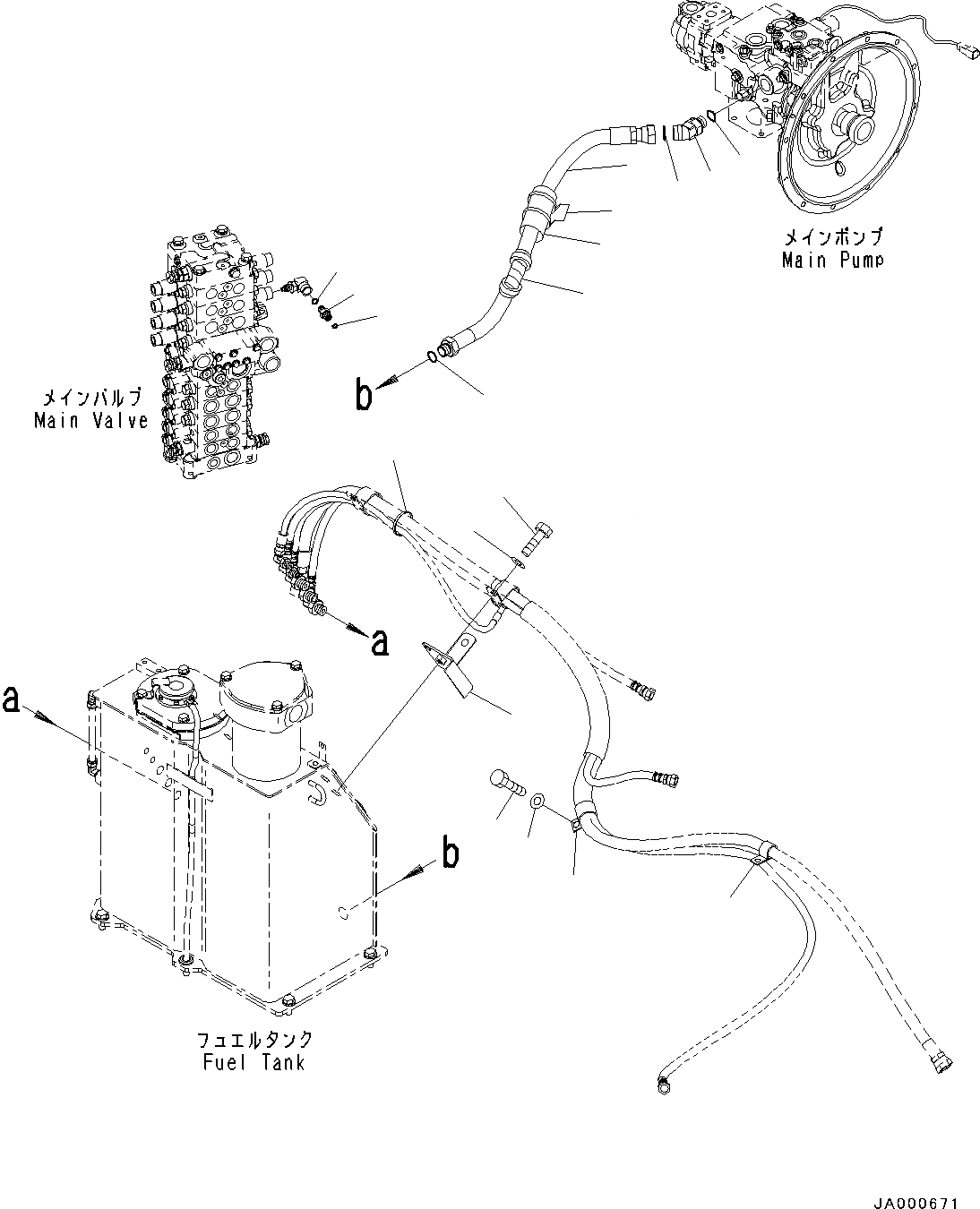 メインポンプ
Main Pump

メインバルブ
Main Valve

b

a

a

b

フュエルタンク
Fuel Tank

JA000671