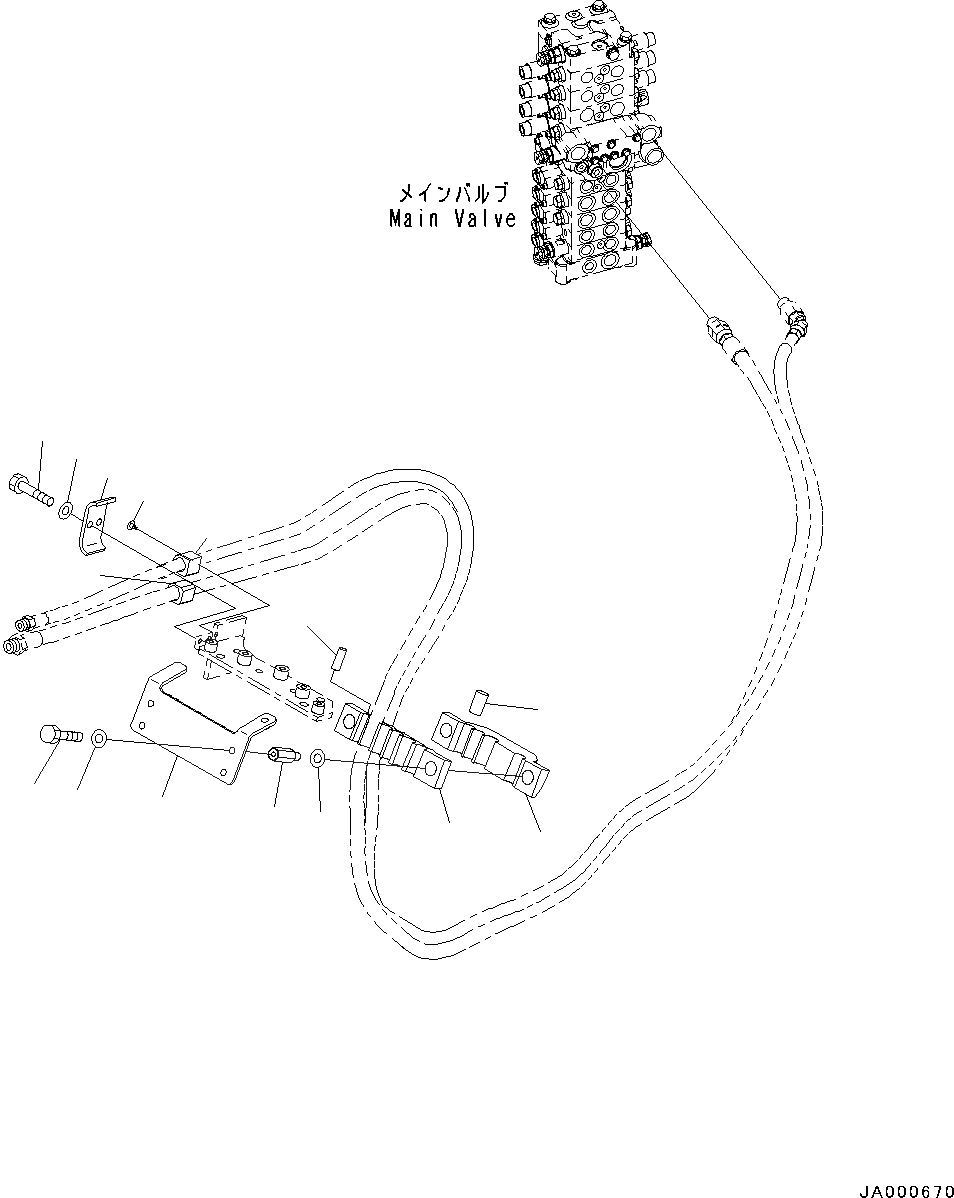 メインバルブ
Main Valve

JA000670