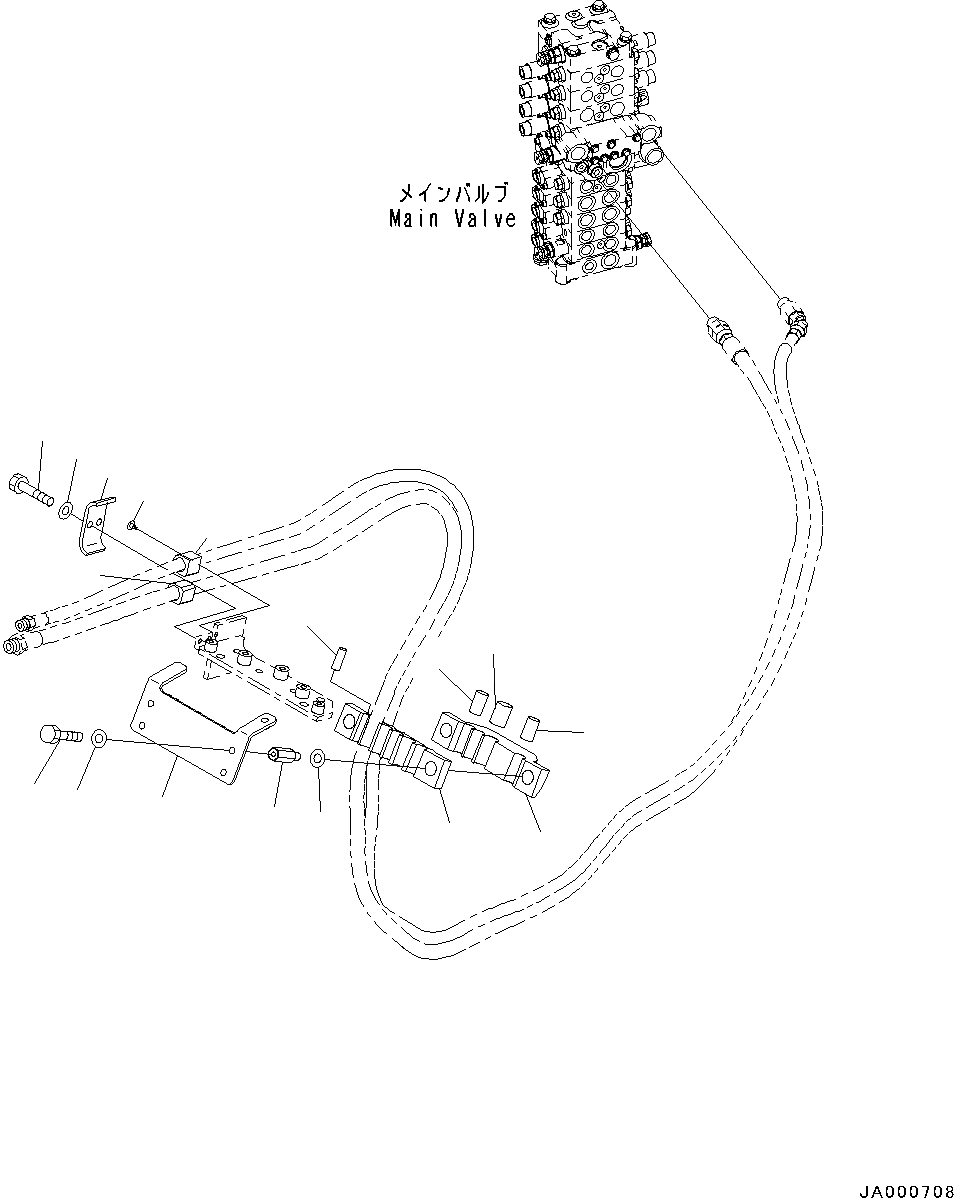 メインバルブ
Main Valve

JA000708