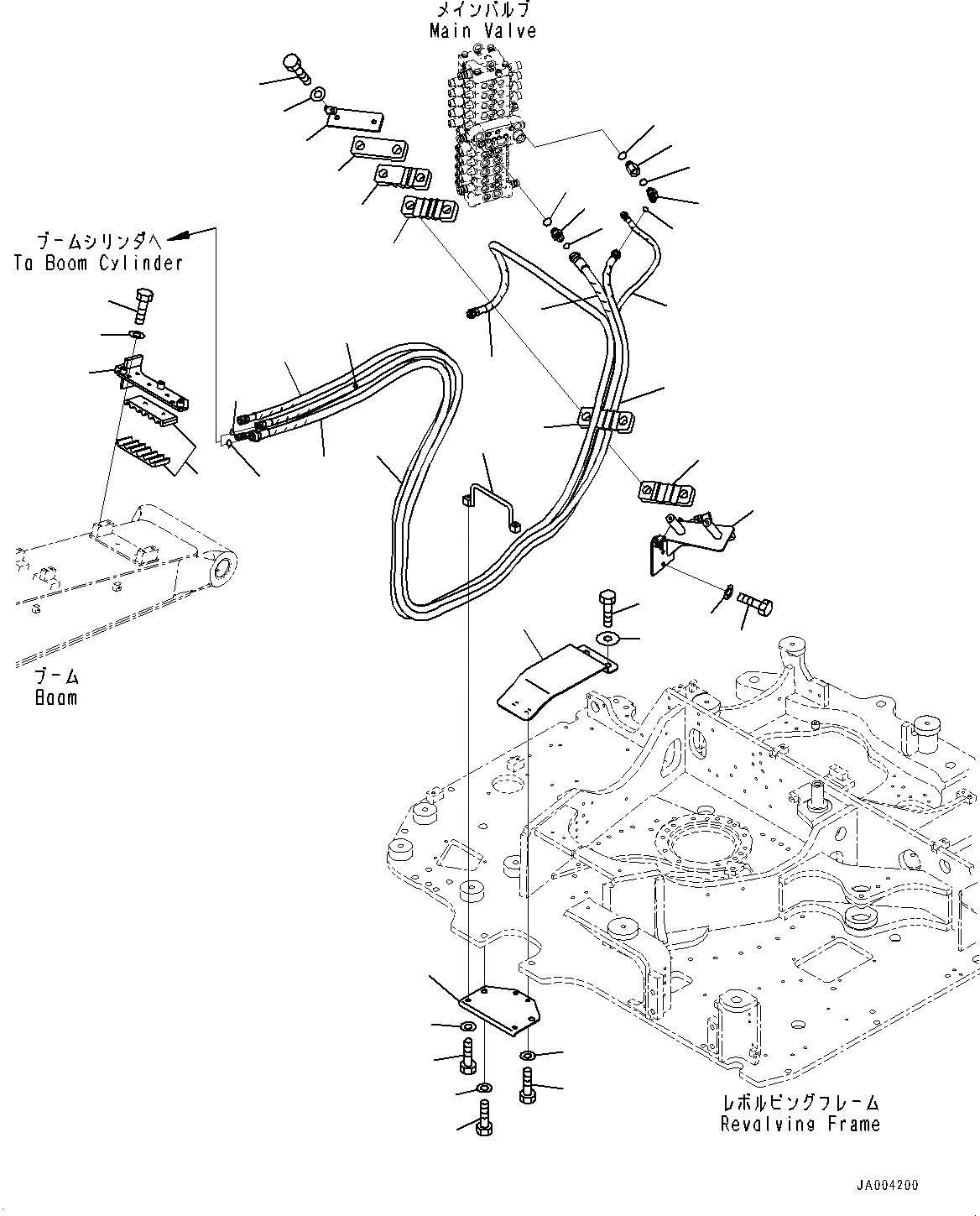 メインバルブ
Main Valve

ブームシリンダへ
To Boom Cylinder

ブーム
Boom

レボルビングフレーム
Revolving Frame

JA004200