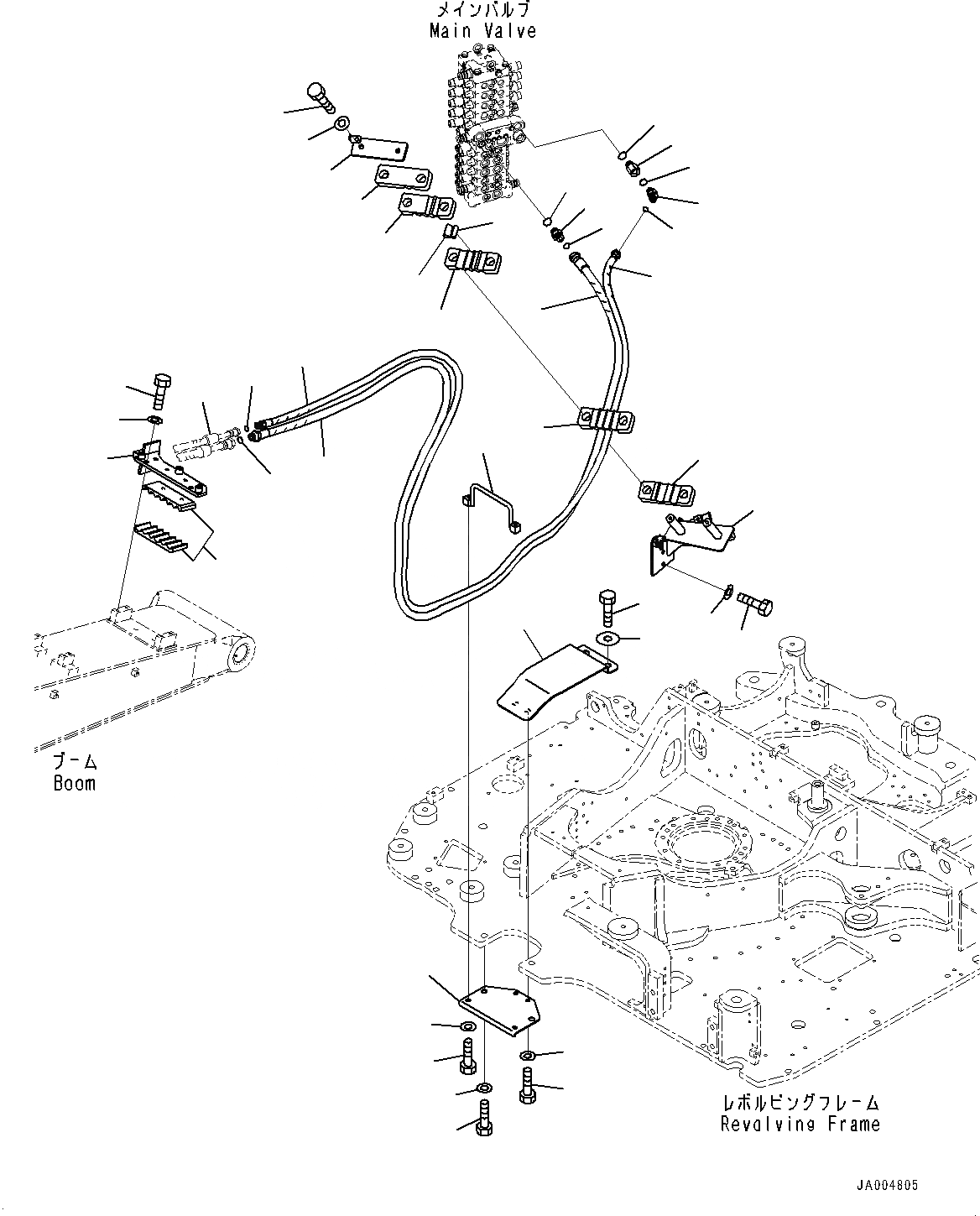 メインバルブ
Main Valve

ブーム
Boom

レボルビングフレーム
Revolving Frame

JA004805