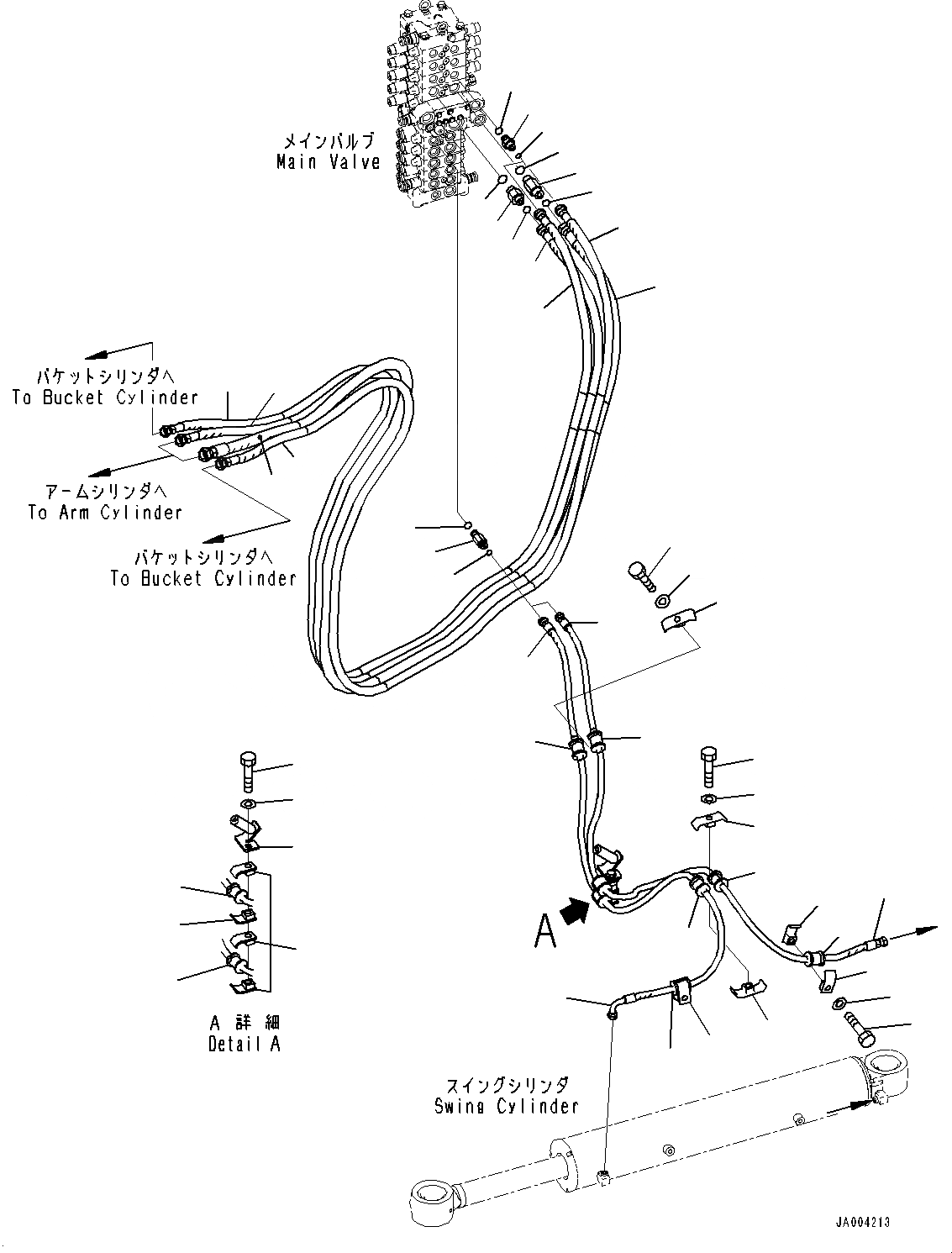 メインバルブ
Main Valve

バケットシリンダへ
To Bucket Cylinder

アームシリンダへ
To Arm Cylinder

バケットシリンダへ
To Bucket Cylinder

A

A 詳 細
Detail A

スイングシリンダ
Swing Cylinder

JA004213