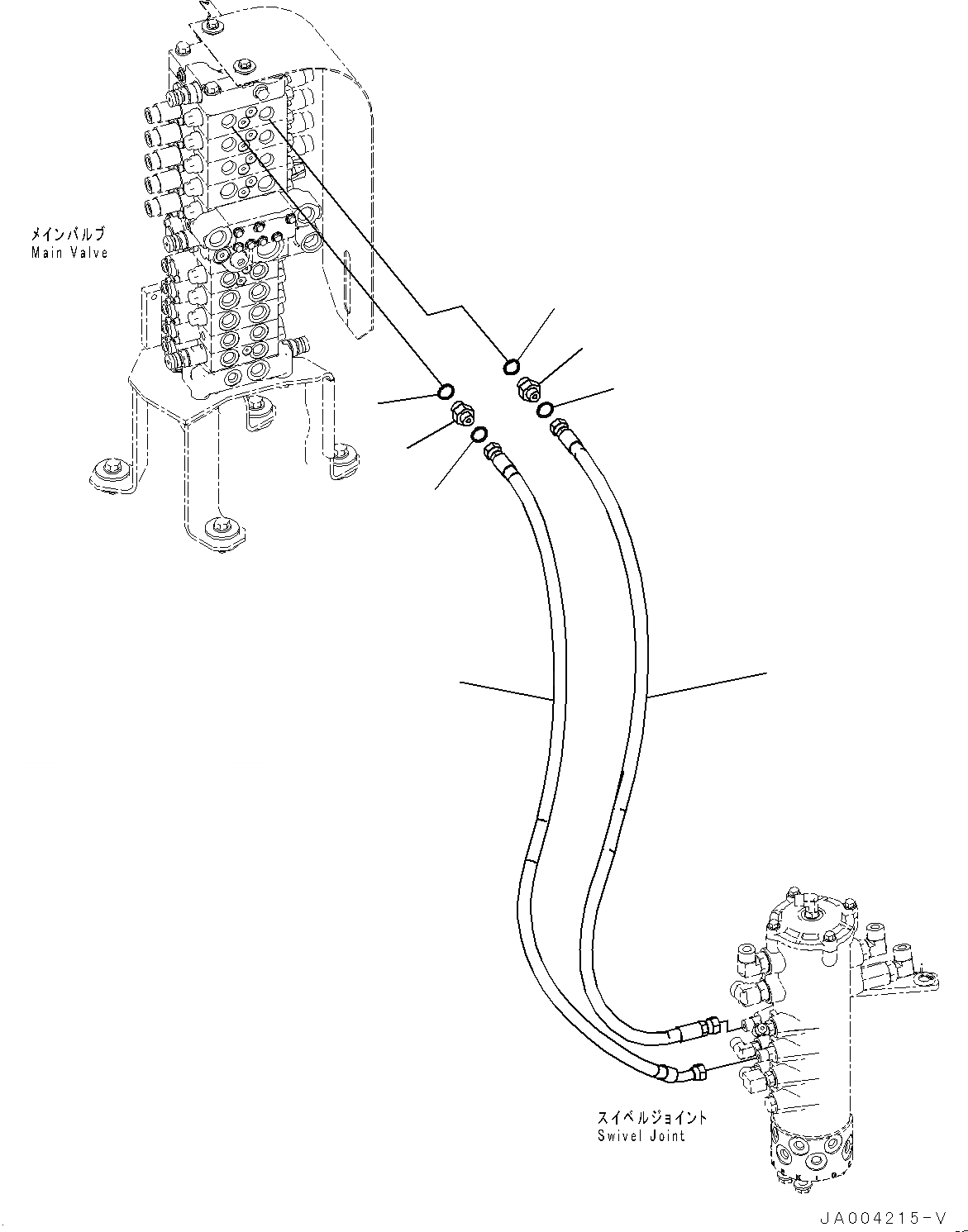 メインバルブ
Main Valve

スイベルジョイント
Swivel Joint

JA004215-V