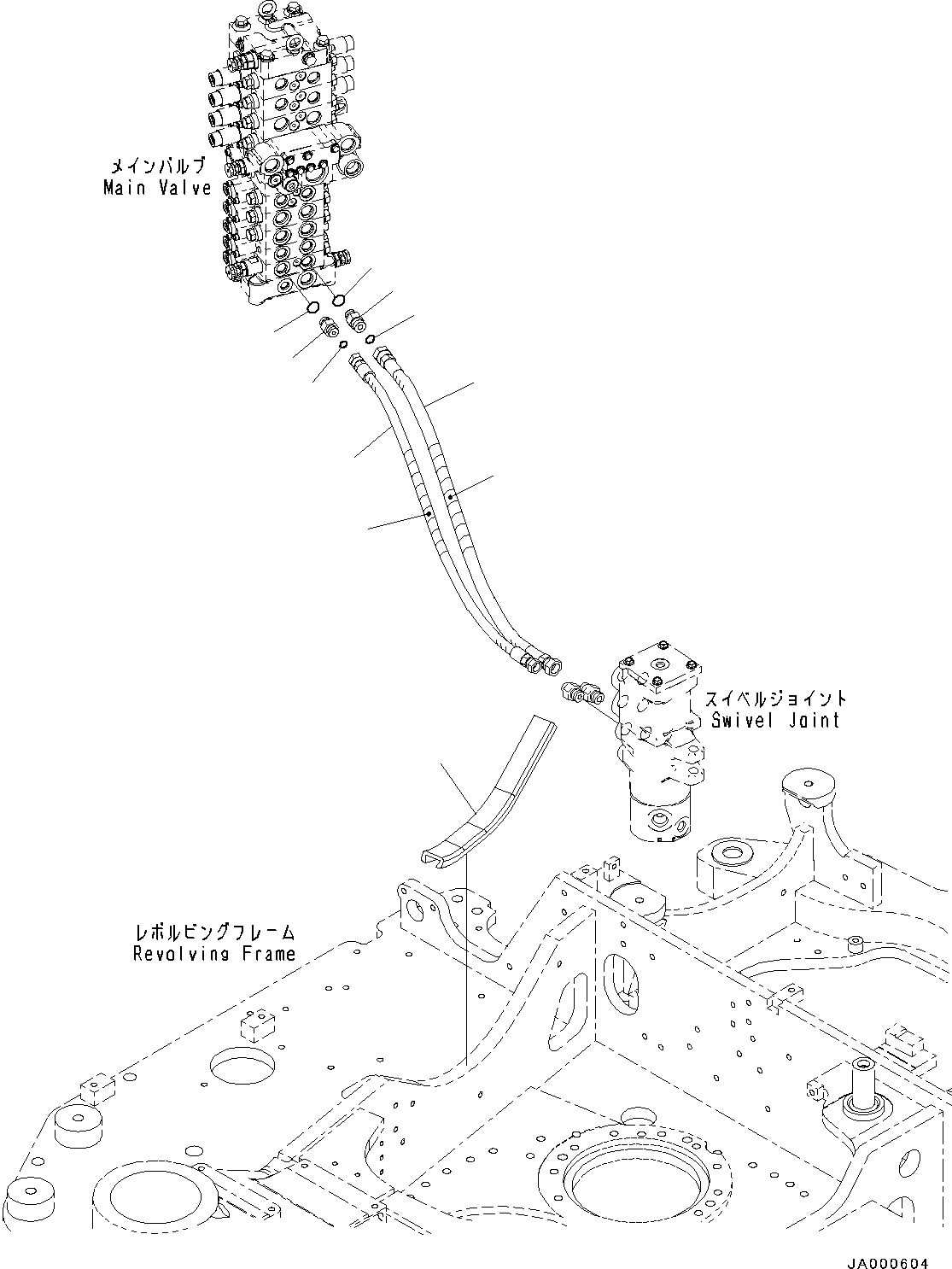 メインバルブ
Main Valve

スイベルジョイント
Swivel Joint

レボルビングフレーム
Revolving Frame

JA000604