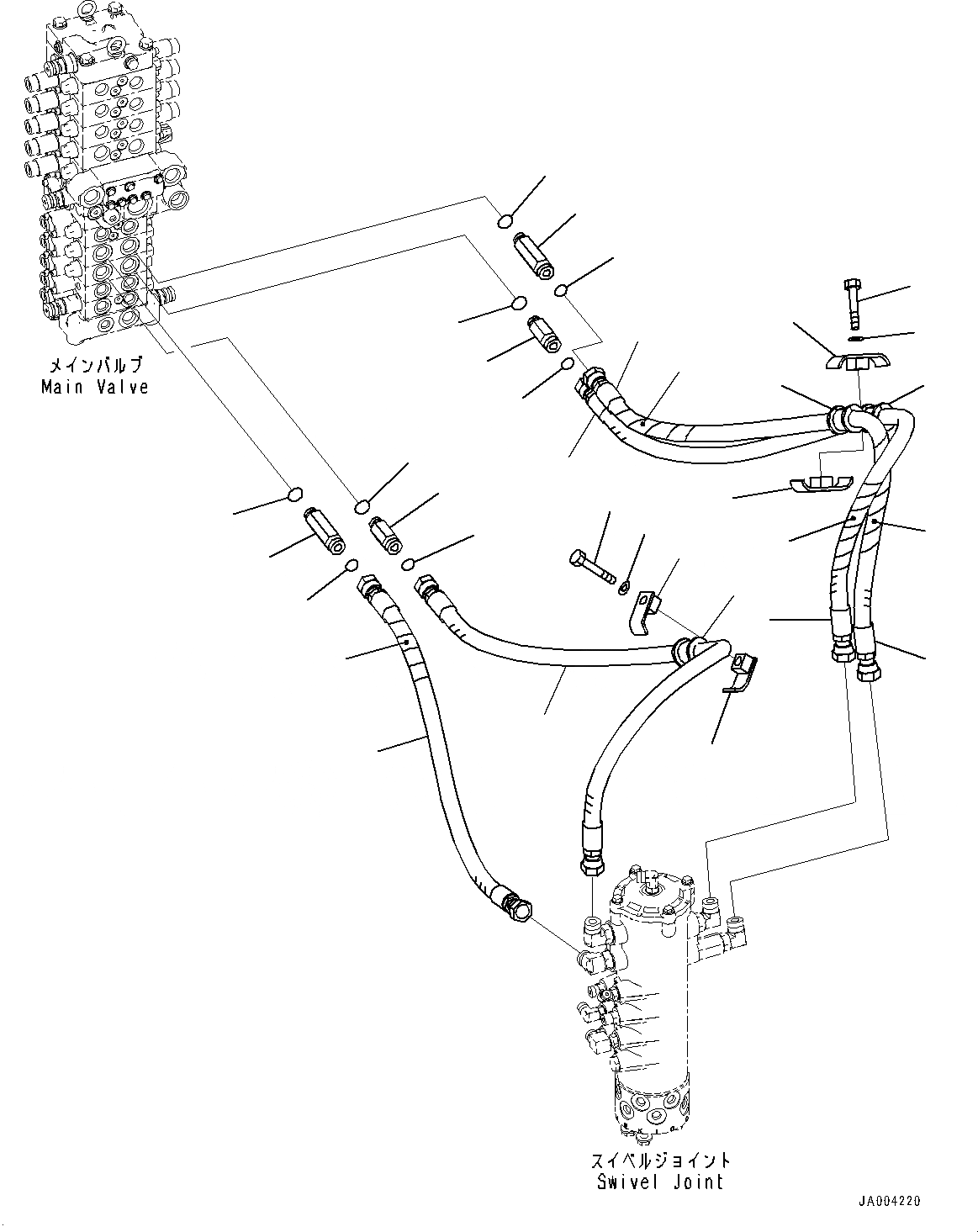 メインバルブ
Main Valve

スイベルジョイント
Swivel Joint

JA004220