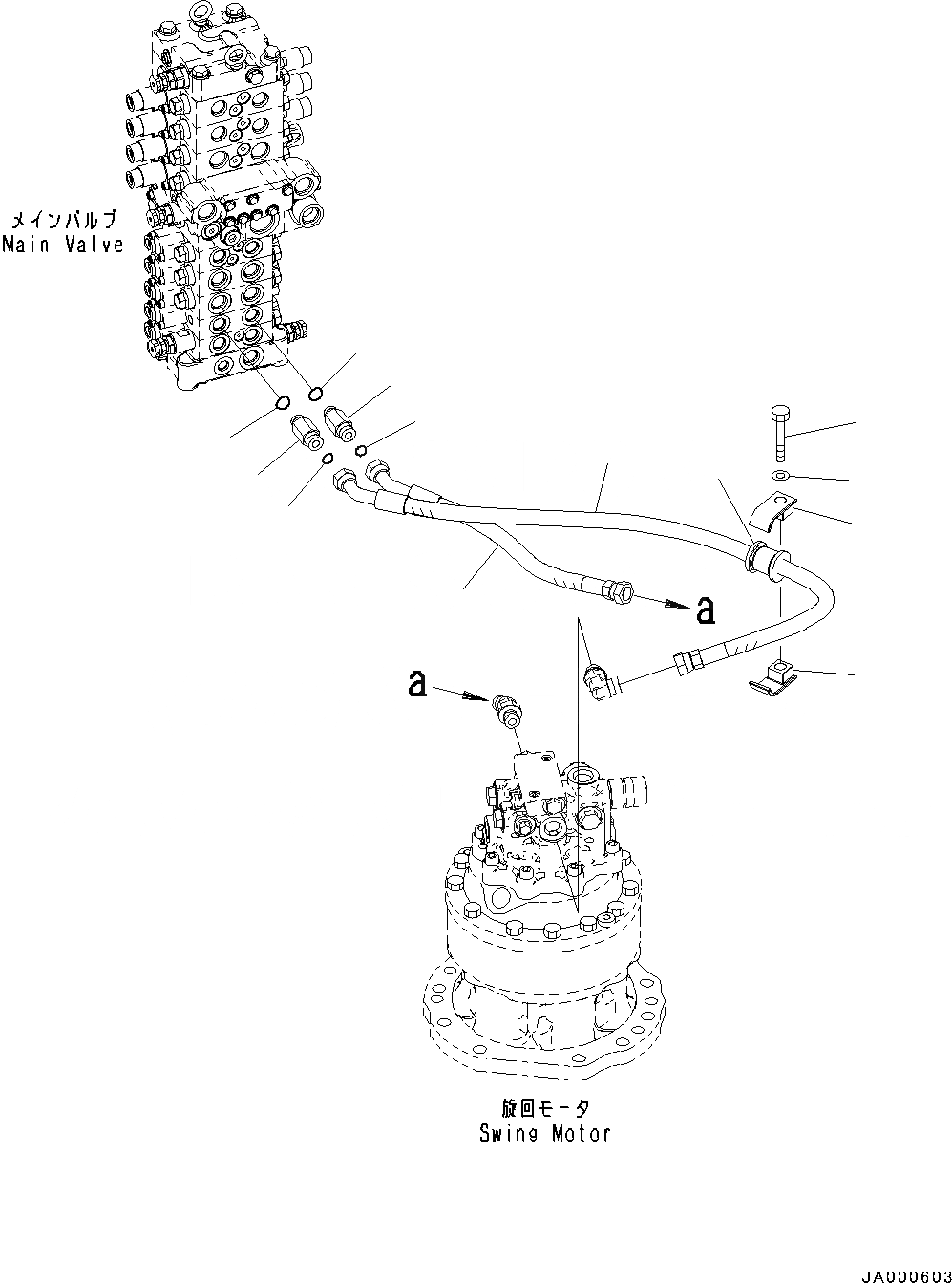 メインバルブ
Main Valve

a

a

旋回モータ
Swing Motor

JA000603