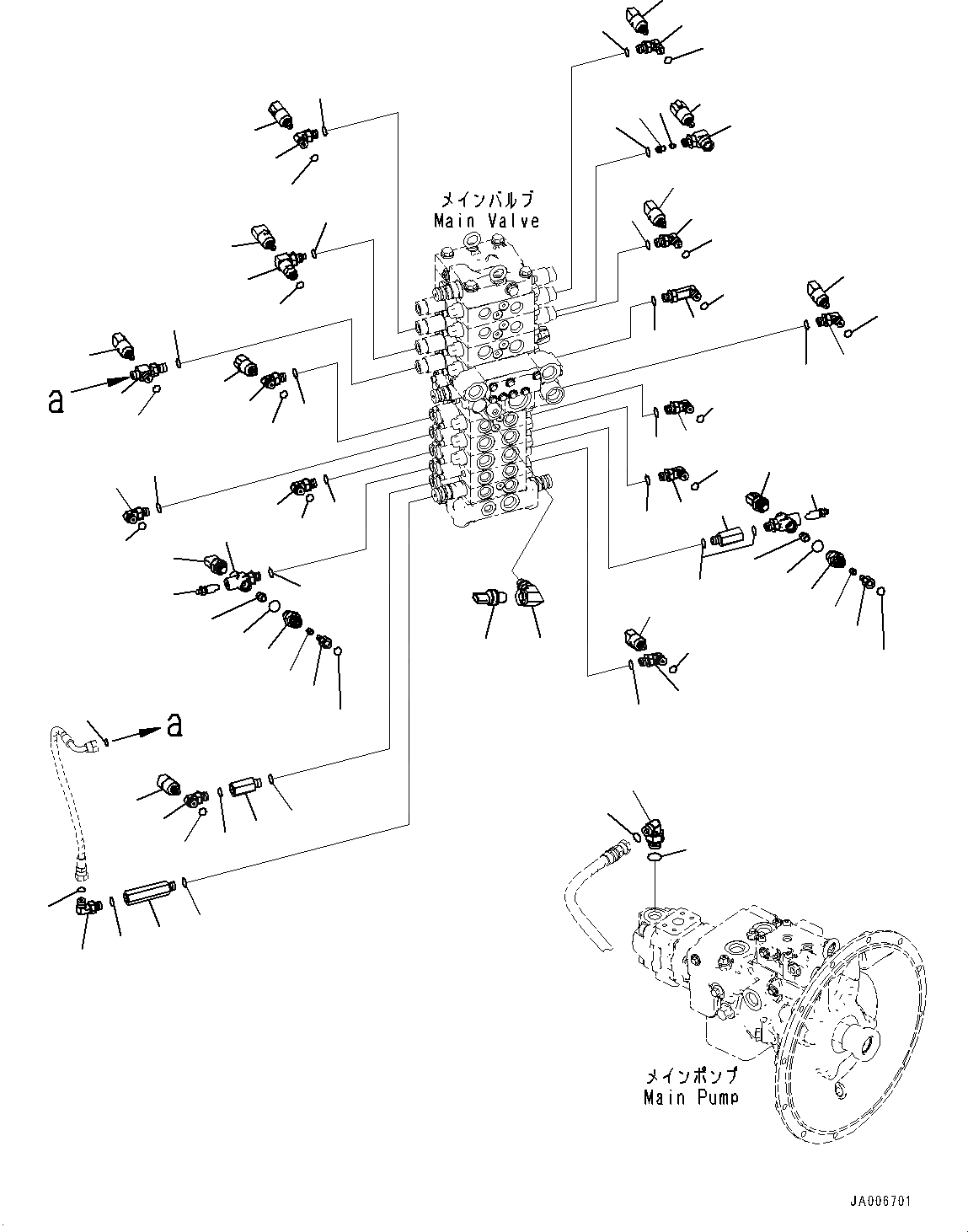 メインバルブ
Main Valve

a

a

メインポンプ
Main Pump

JA006701