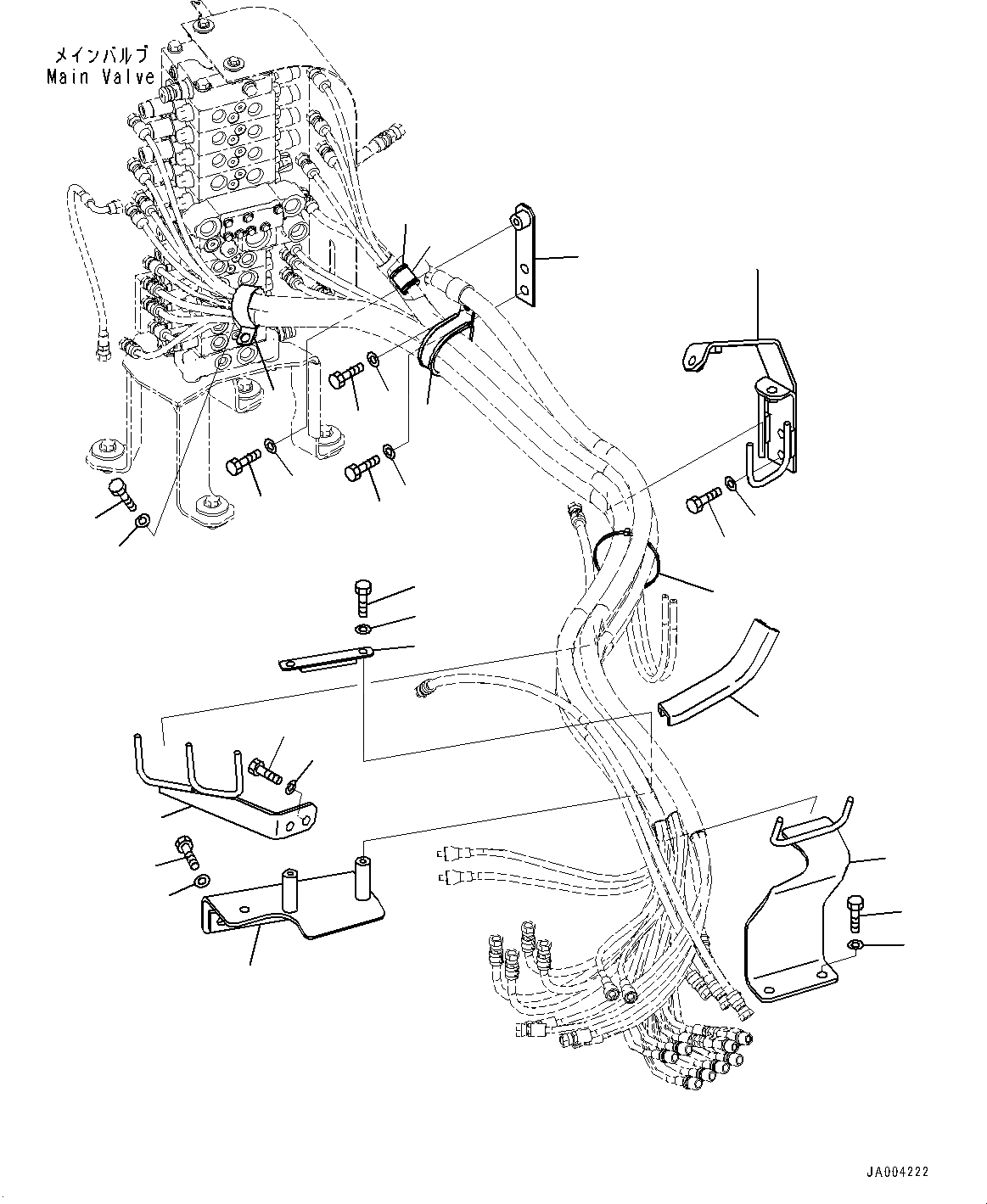 メインバルブ
Main Valve

JA004222