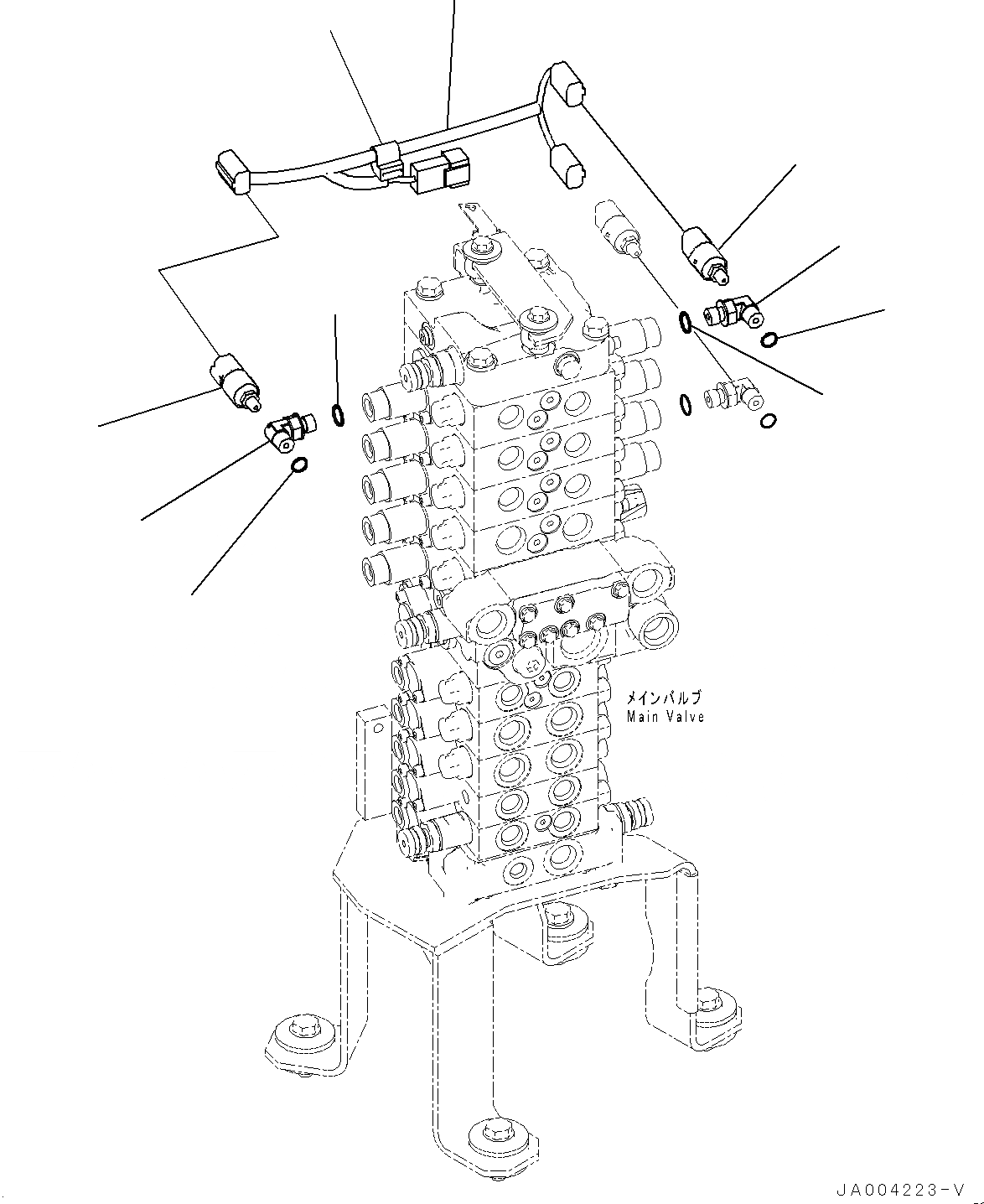 メインバルブ
Main Valve

JA004223-V