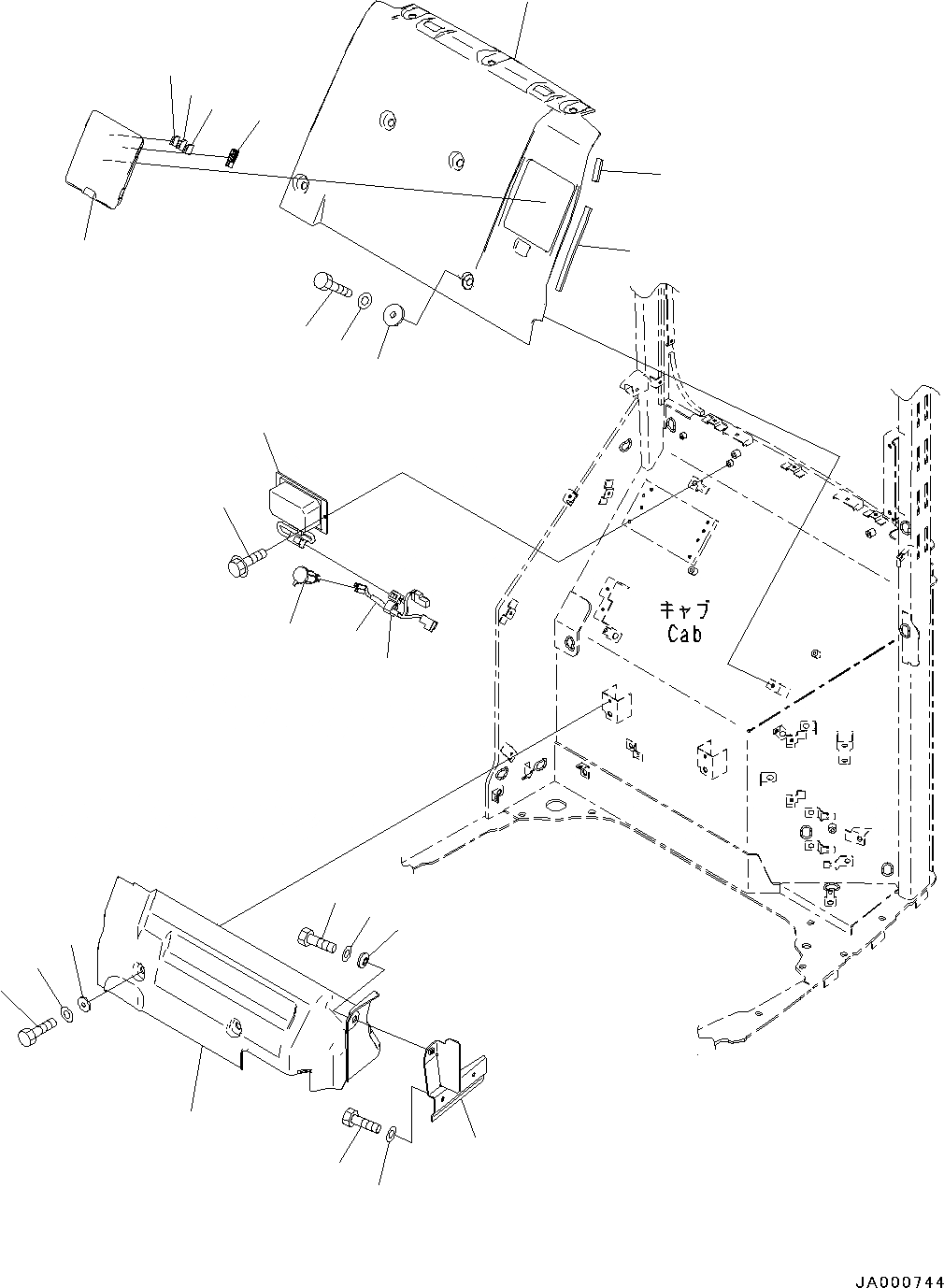 キャブ
Cab

JA000744