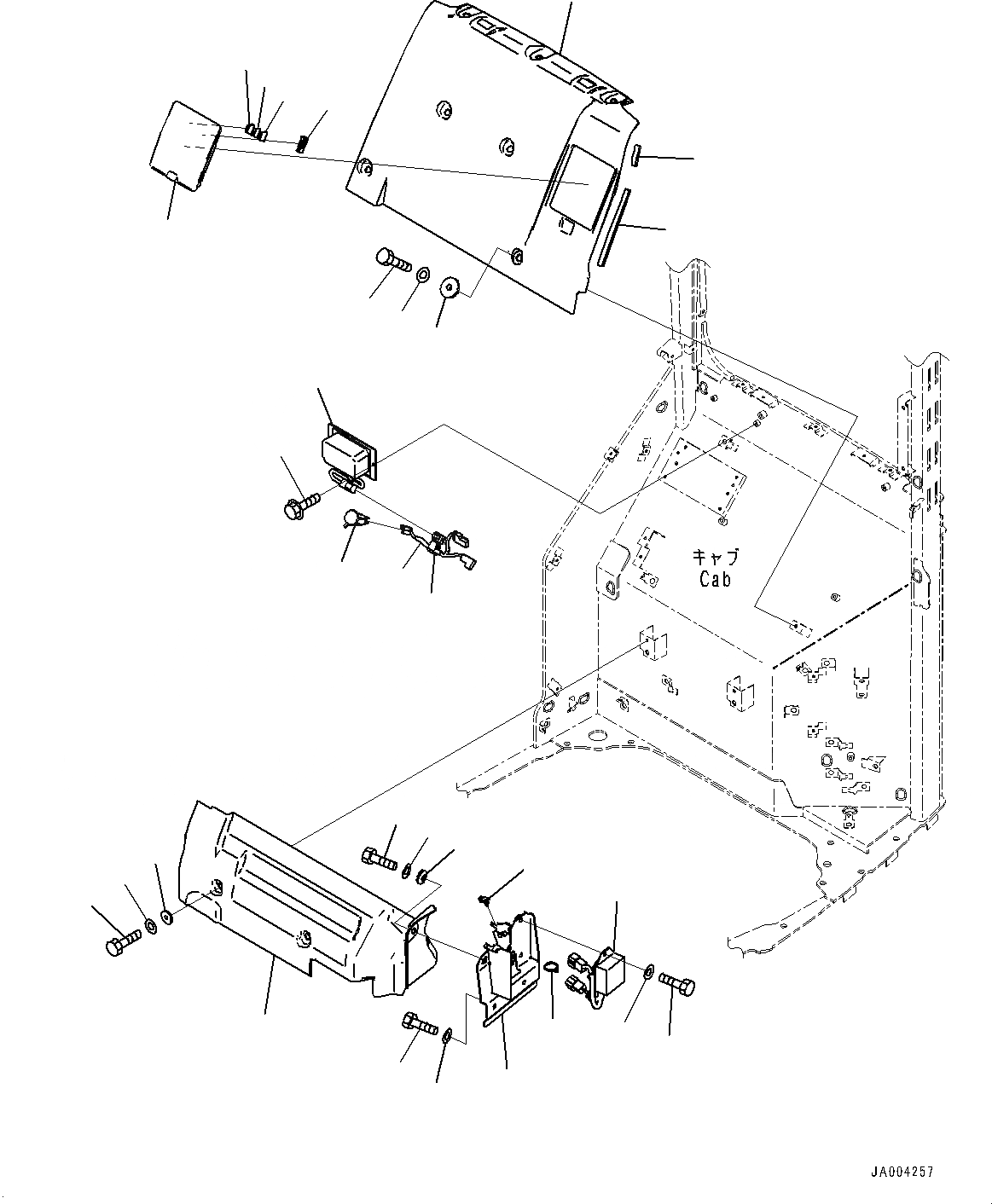 キャブ
Cab

JA004257