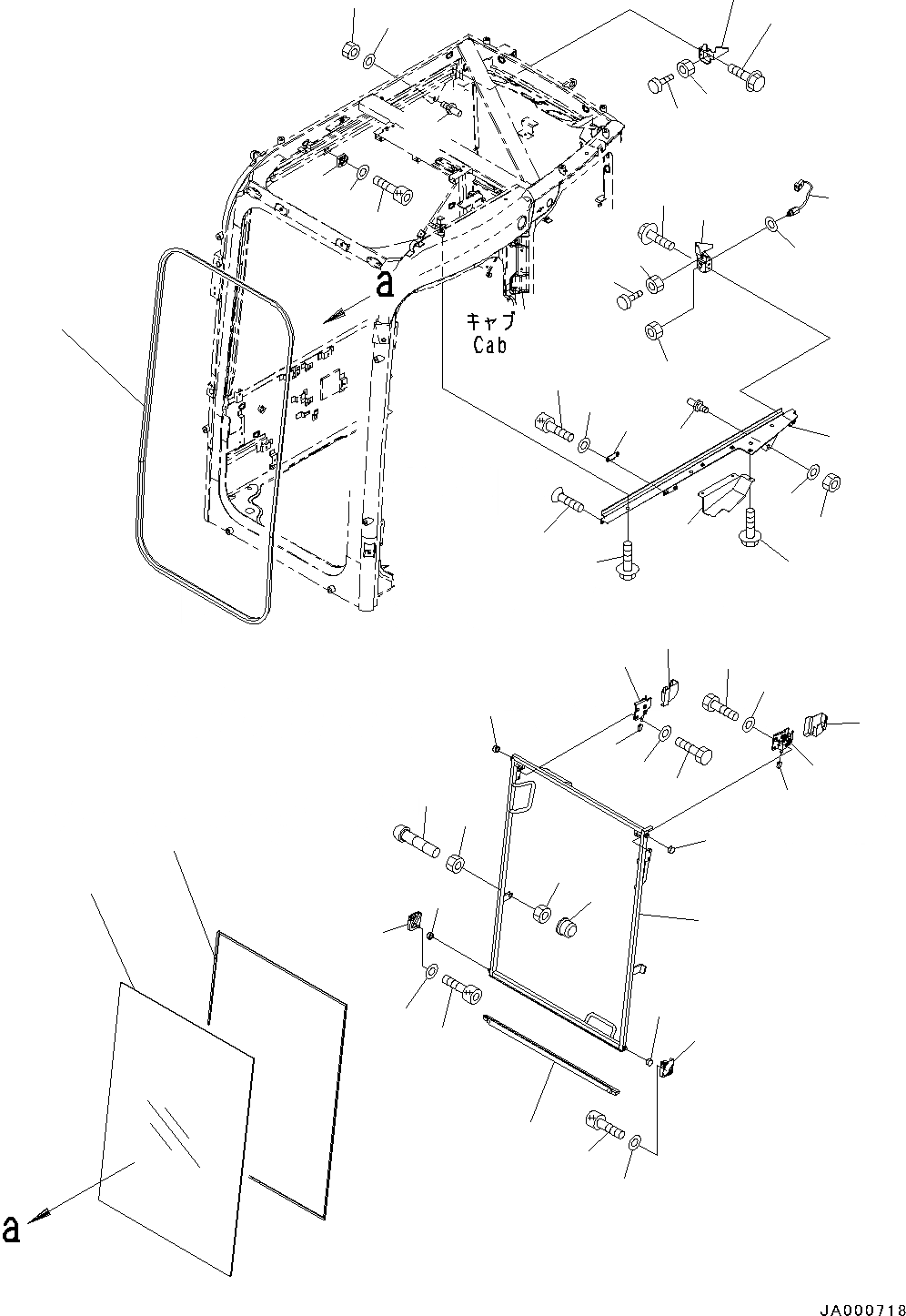 a

キャブ
Cab

a

JA000718