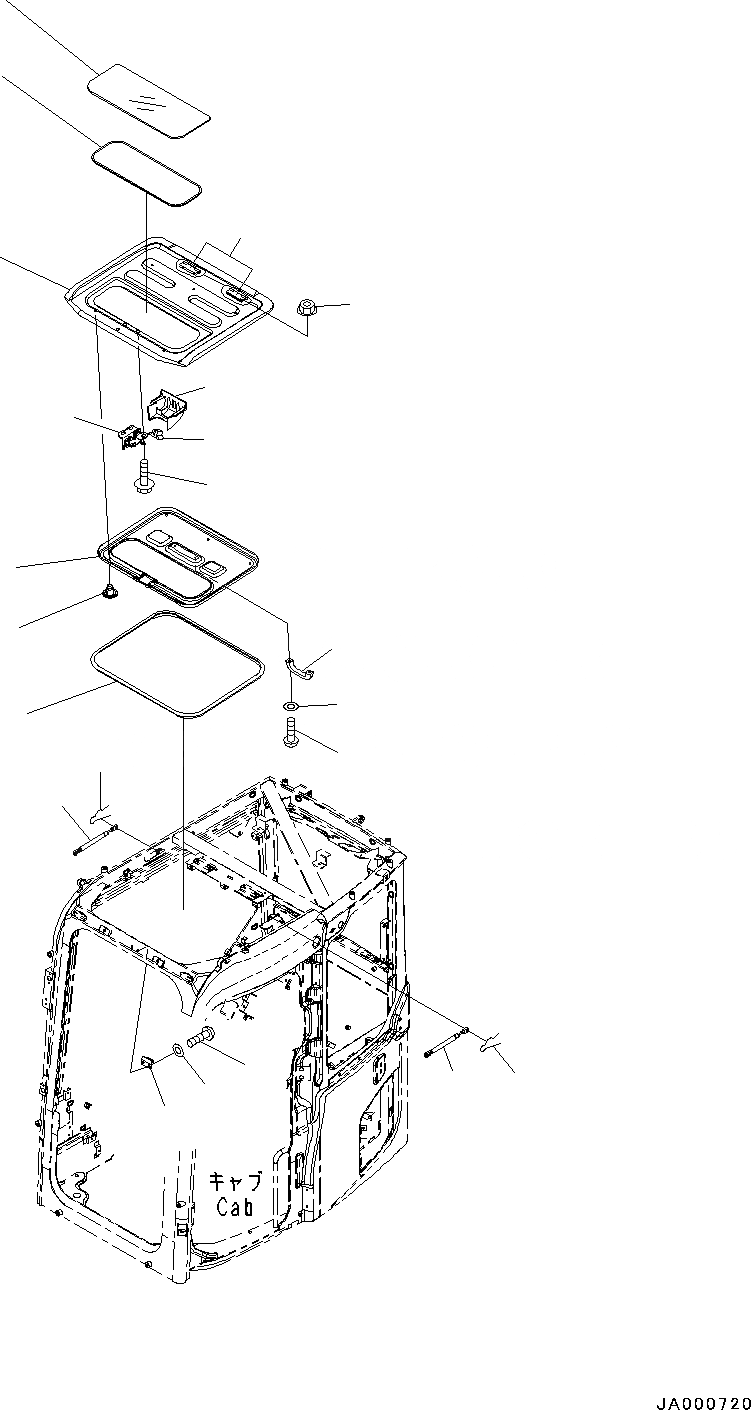 キャブ
Cab

JA000720