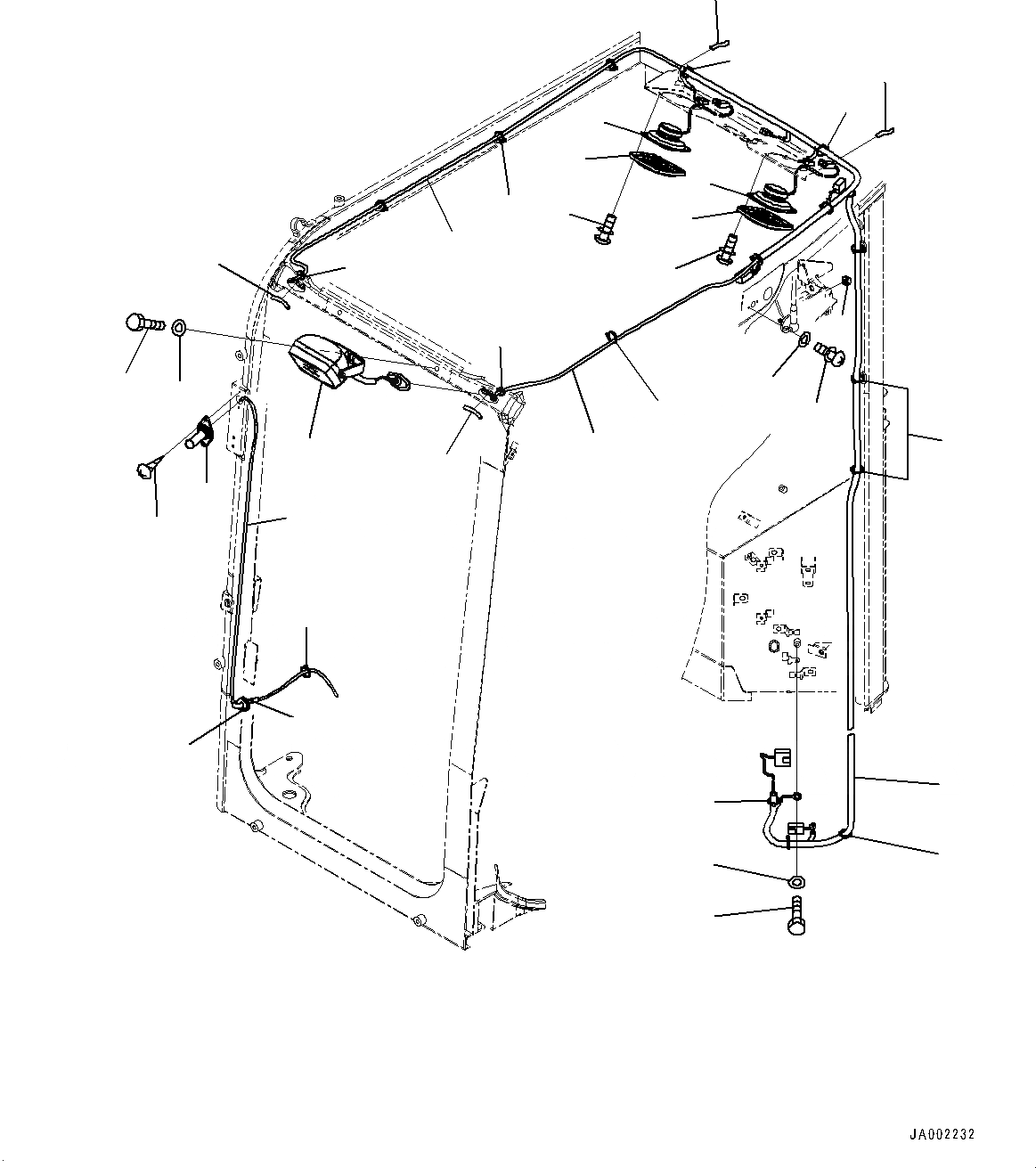 JA002232