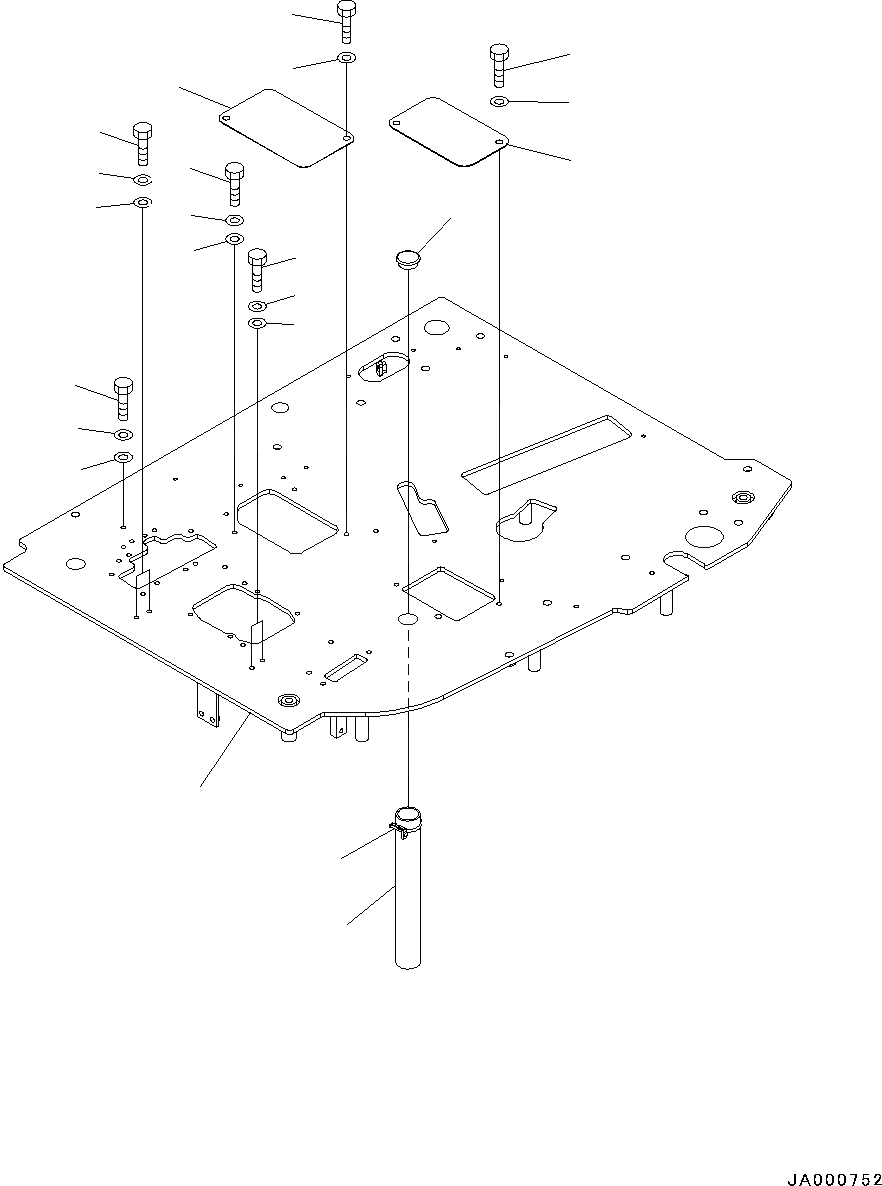 JA000752