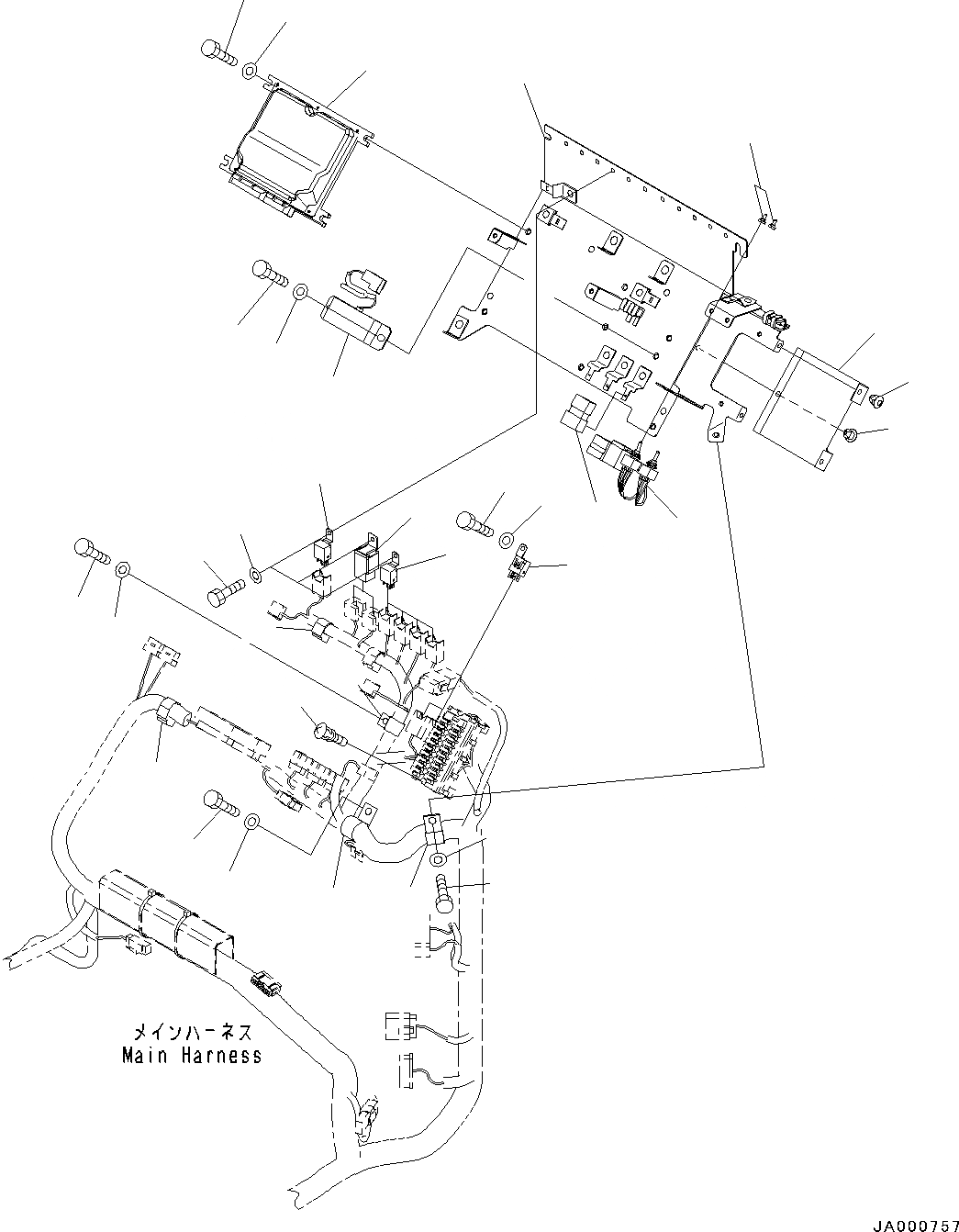 メインハーネス
Main Harness

JA000757