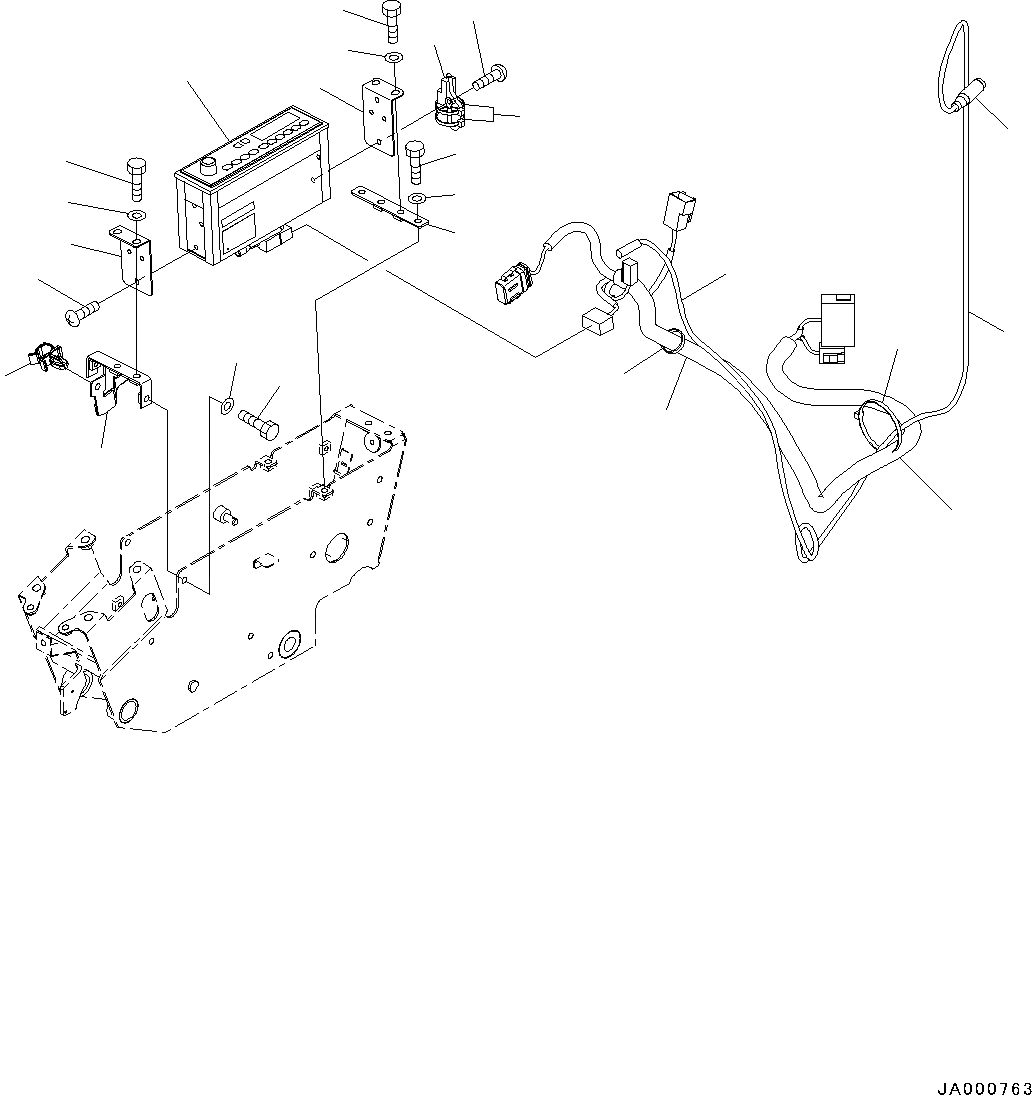 JA000763