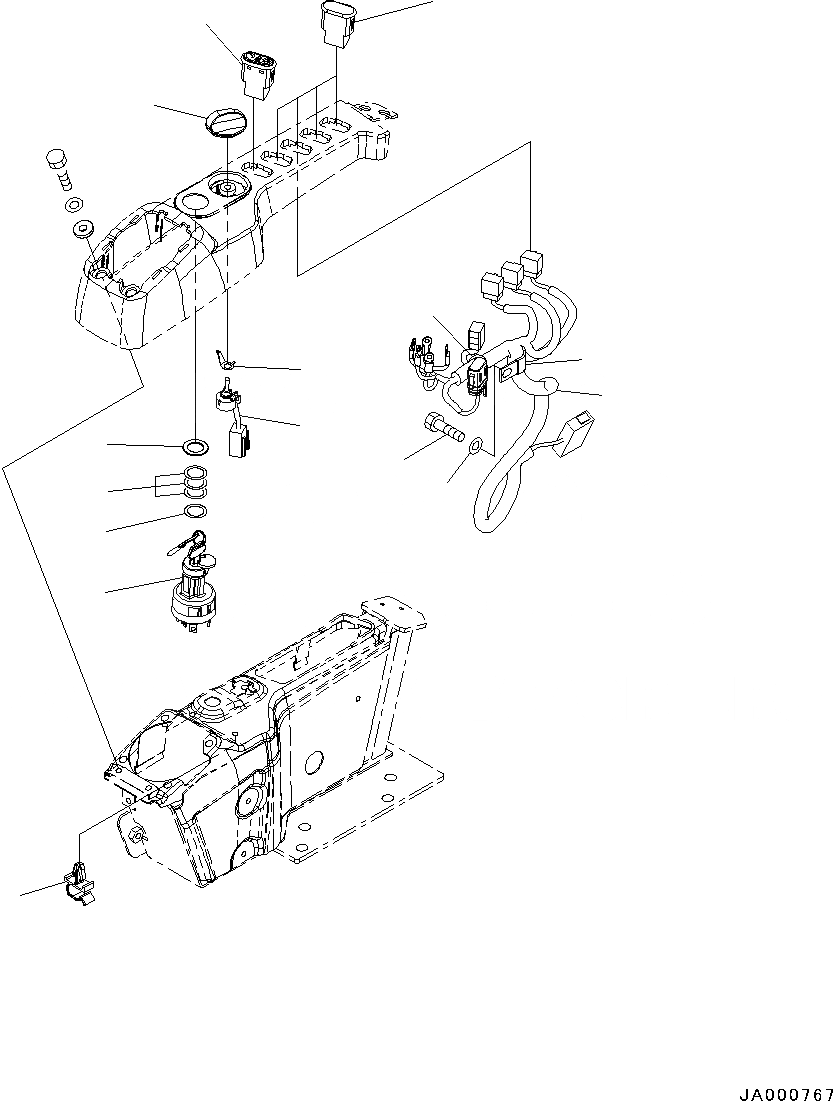 JA000767