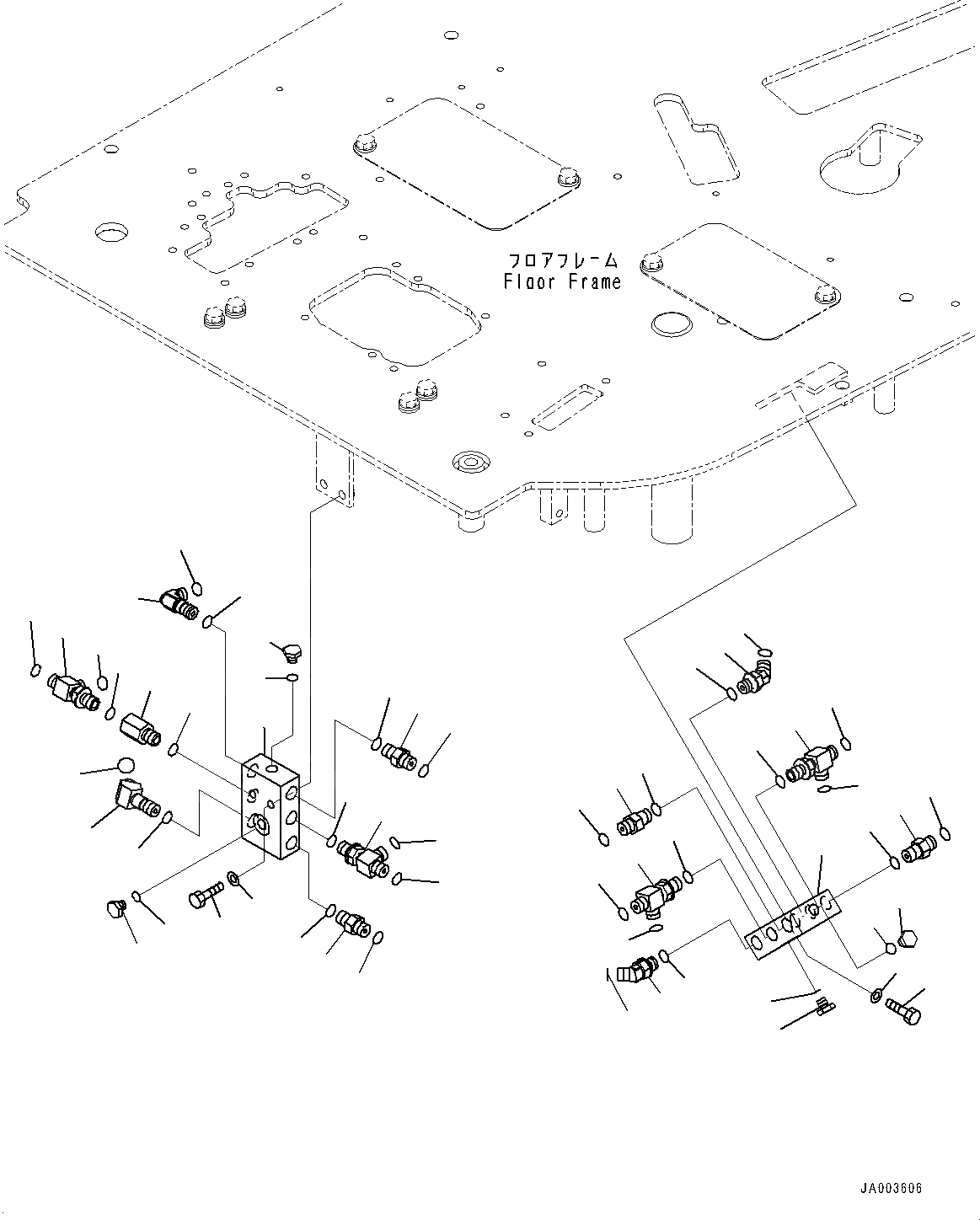 フロアフレーム
Floor Frame

JA003606