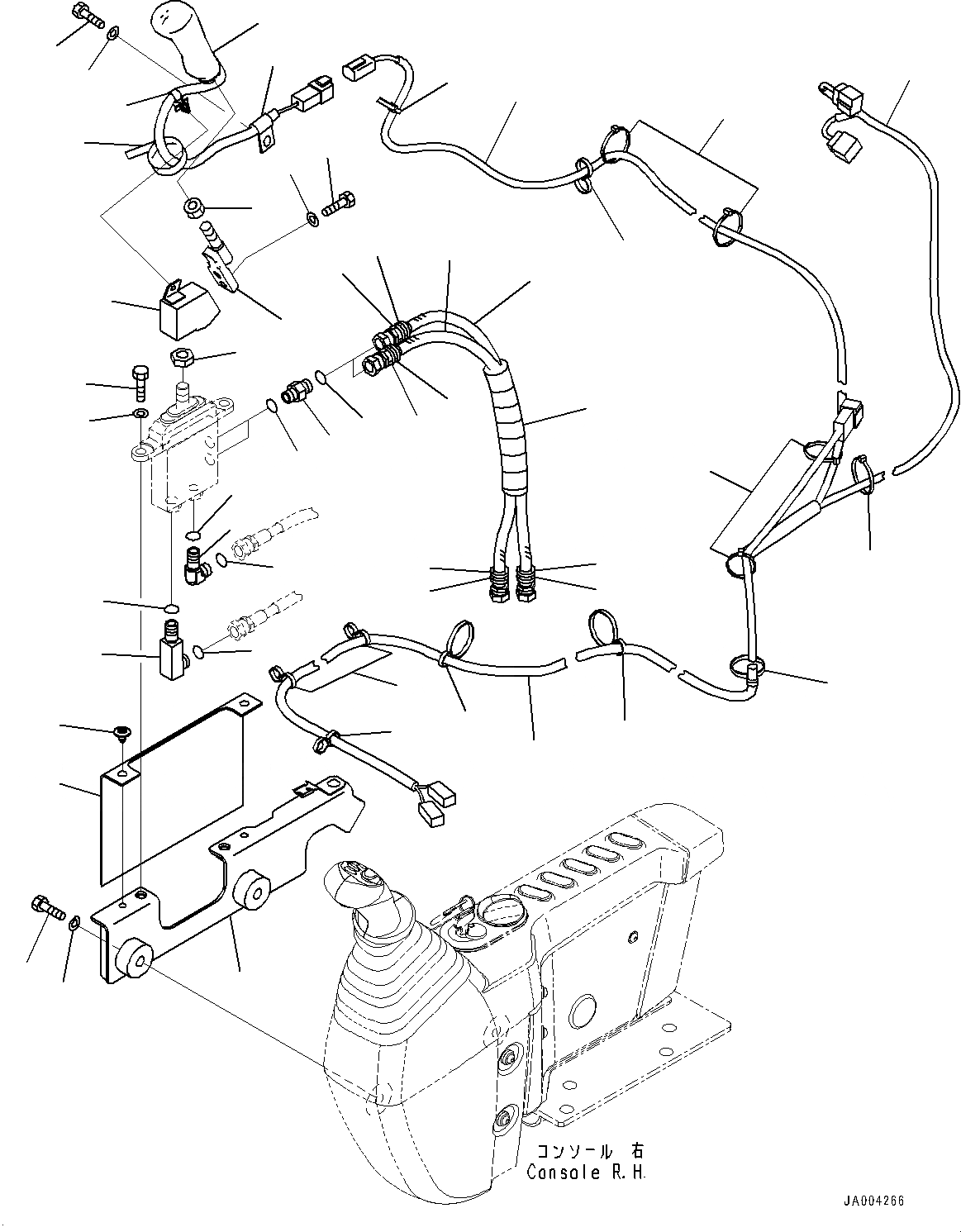 コンソール 右
Console R.H.

JA004266