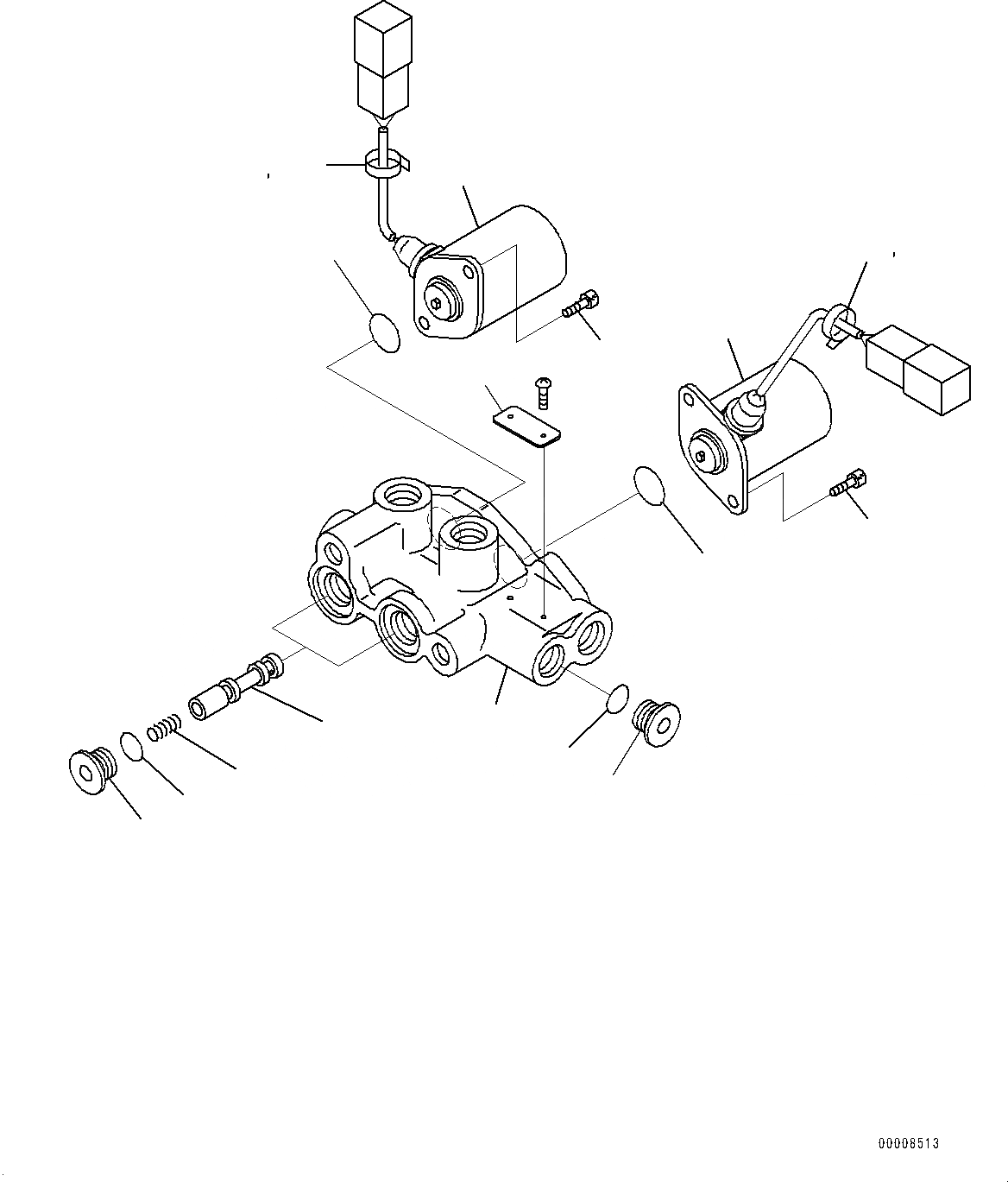 00008513