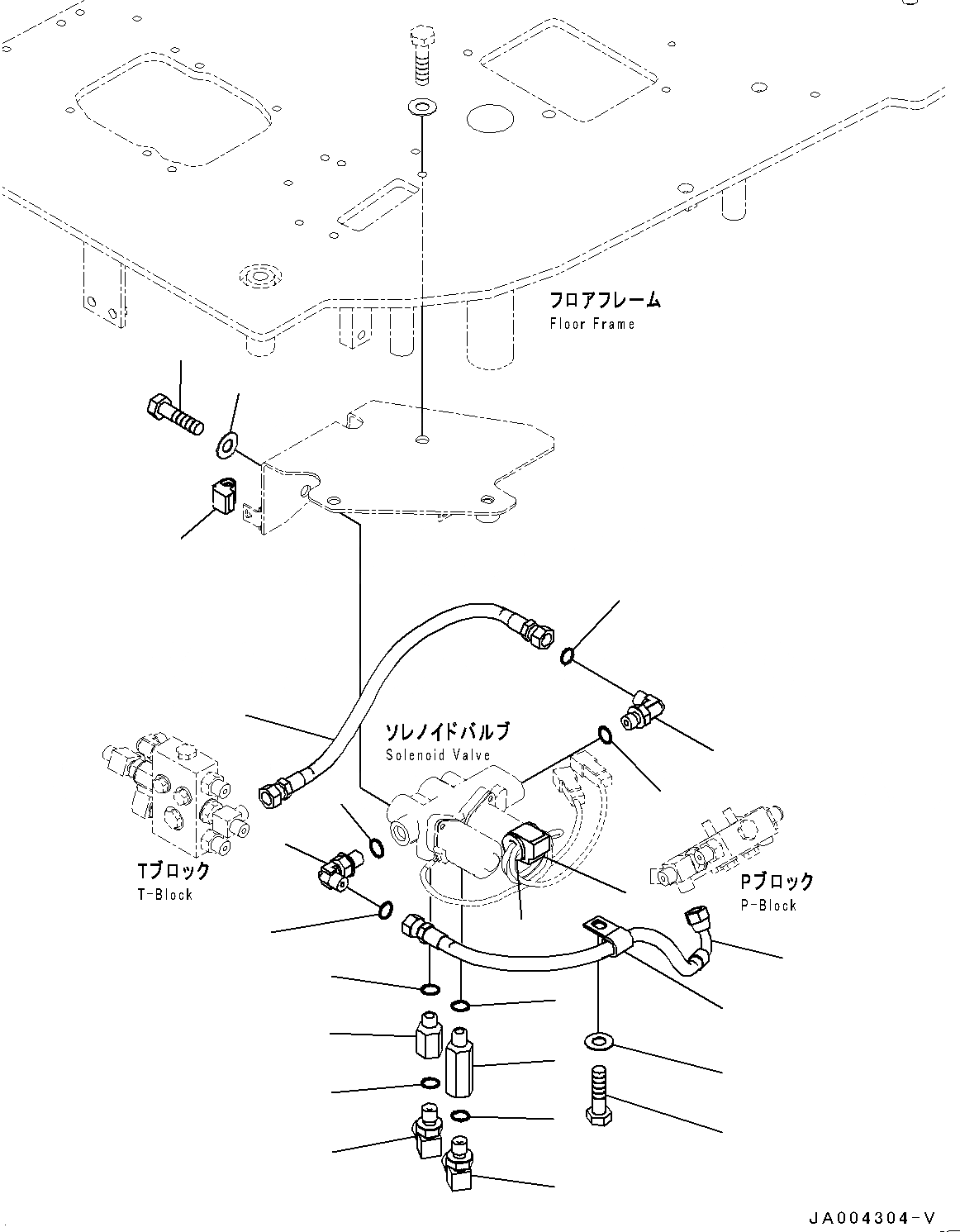 フロアフレーム
Floor Frame

ソレノイドバルブ
Solenoid Valve

Tブロック
T-Block

Pブロック
P-Block

JA004304-V