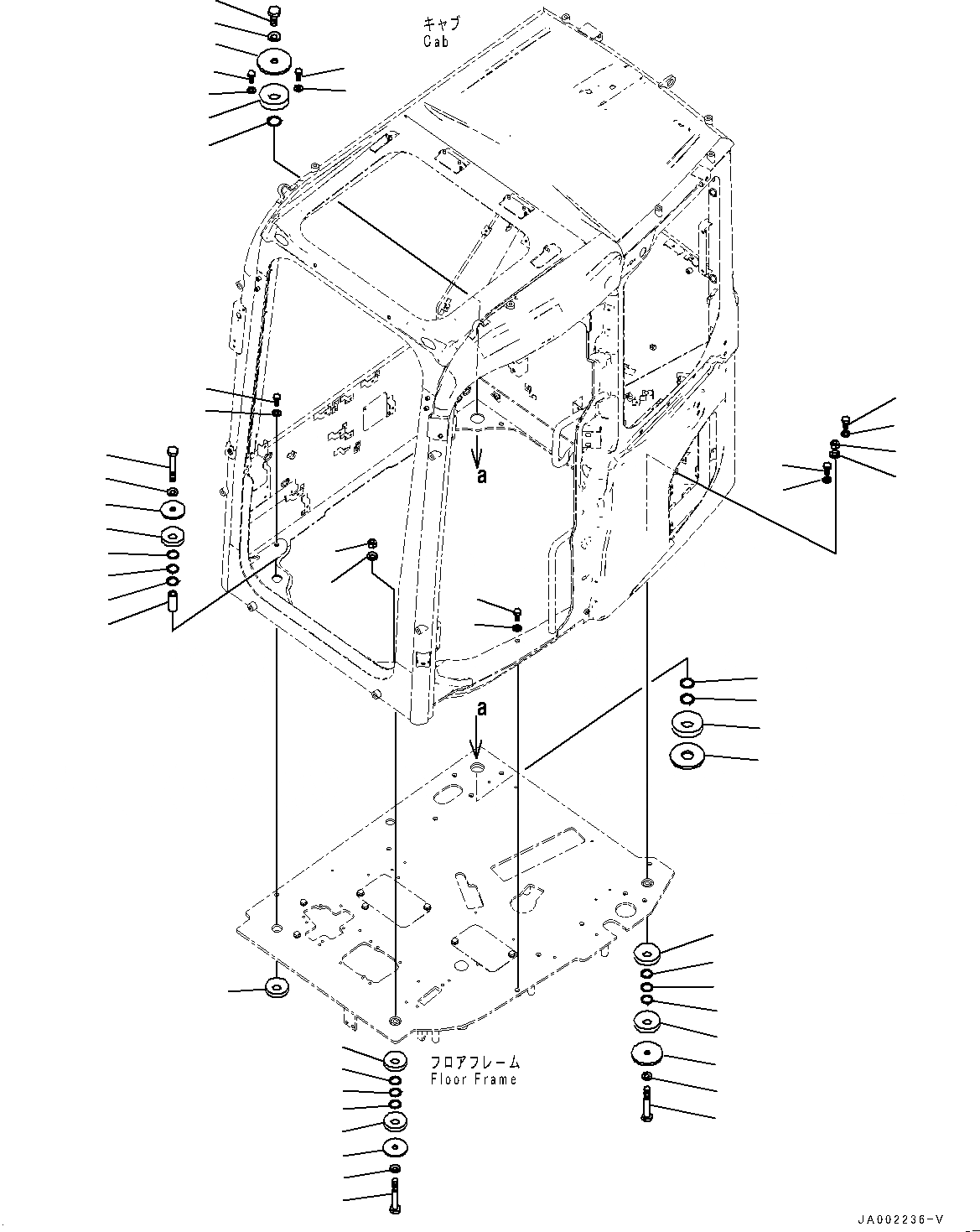 キャブ
Cab

a

a

フロアフレーム
Floor Frame

JA002236-V