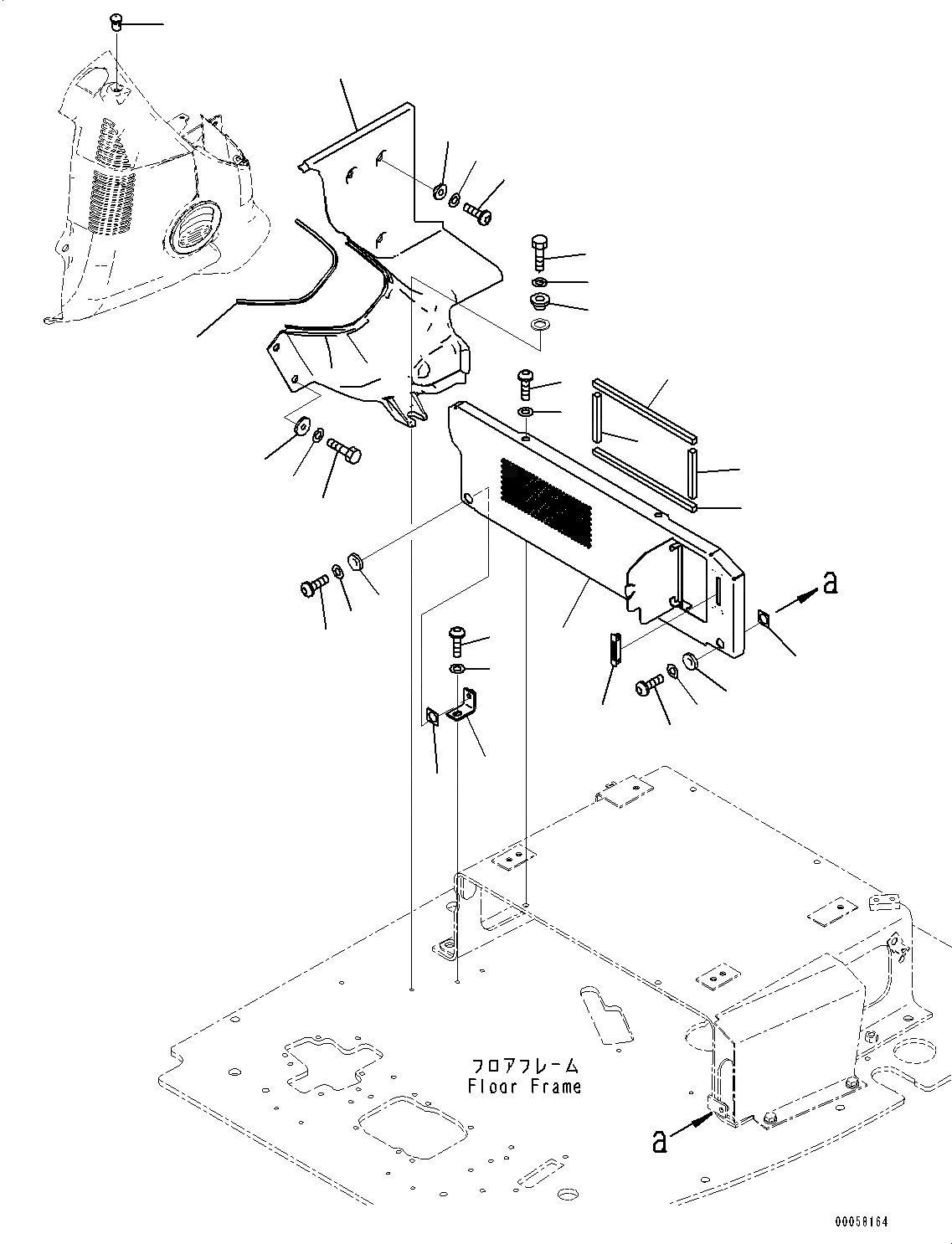 a

フロアフレーム
Floor Frame

a

00058164