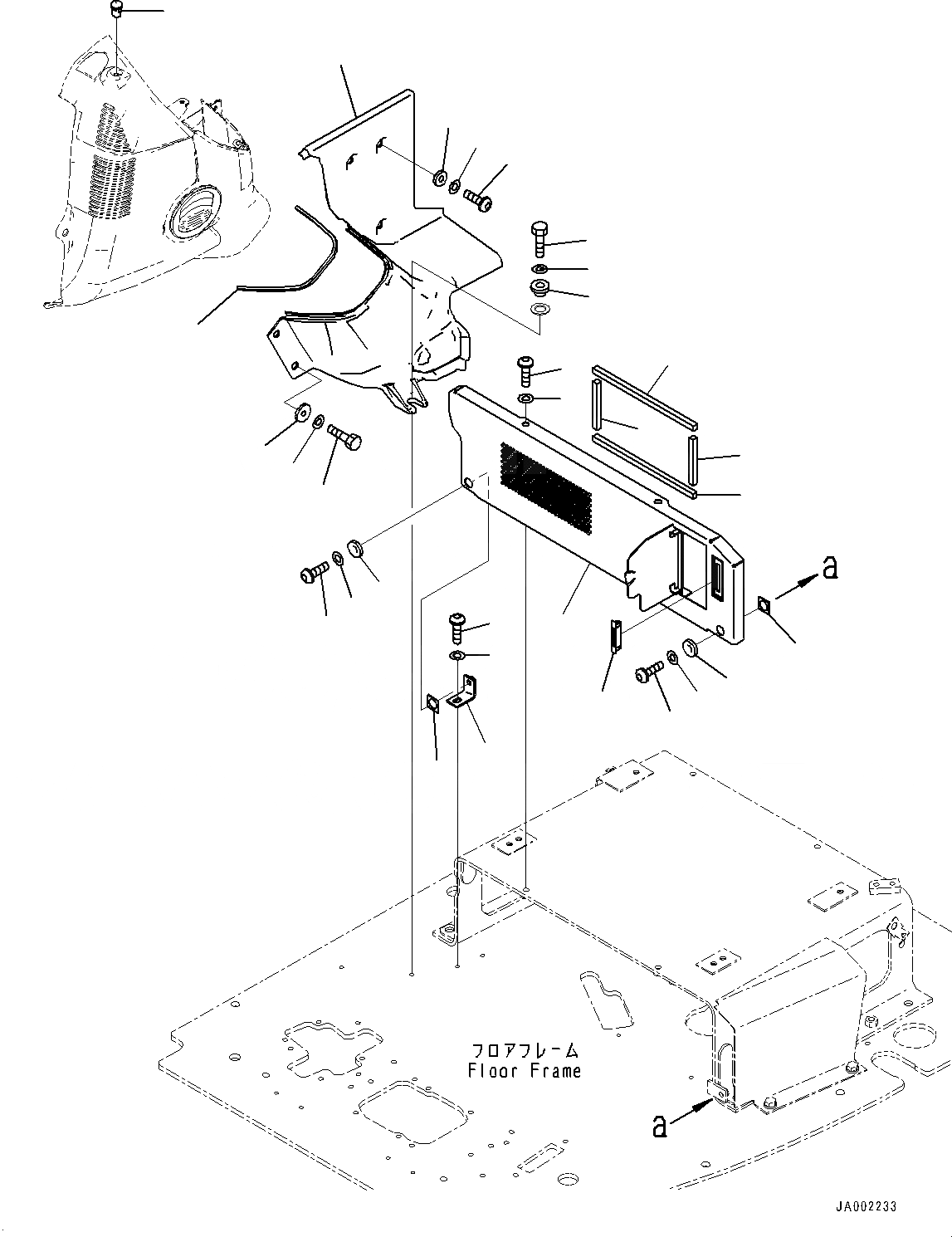 a

フロアフレーム
Floor Frame

a

JA002233