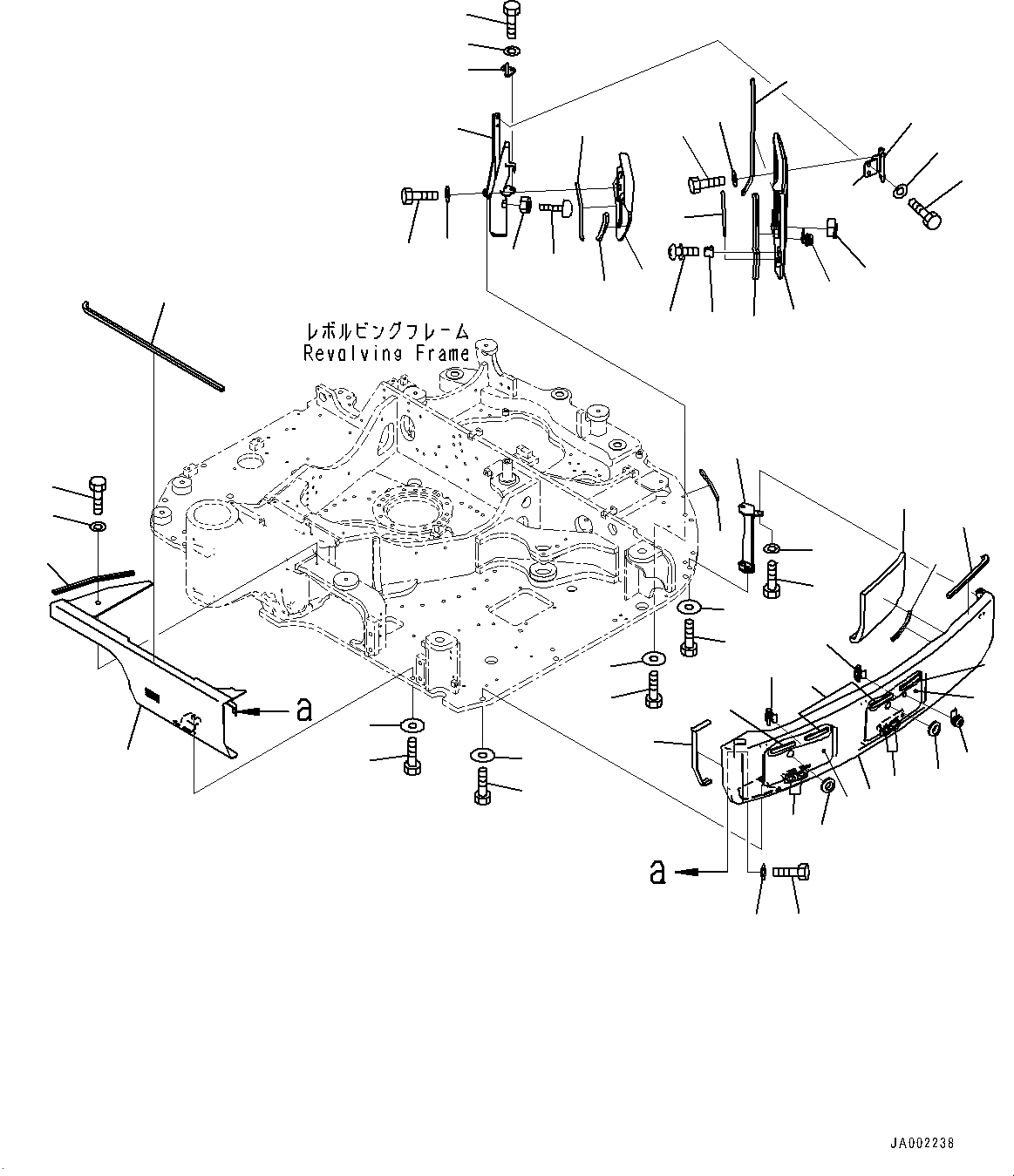 レボルビングフレーム
Revolving Frame

a

a

JA002238