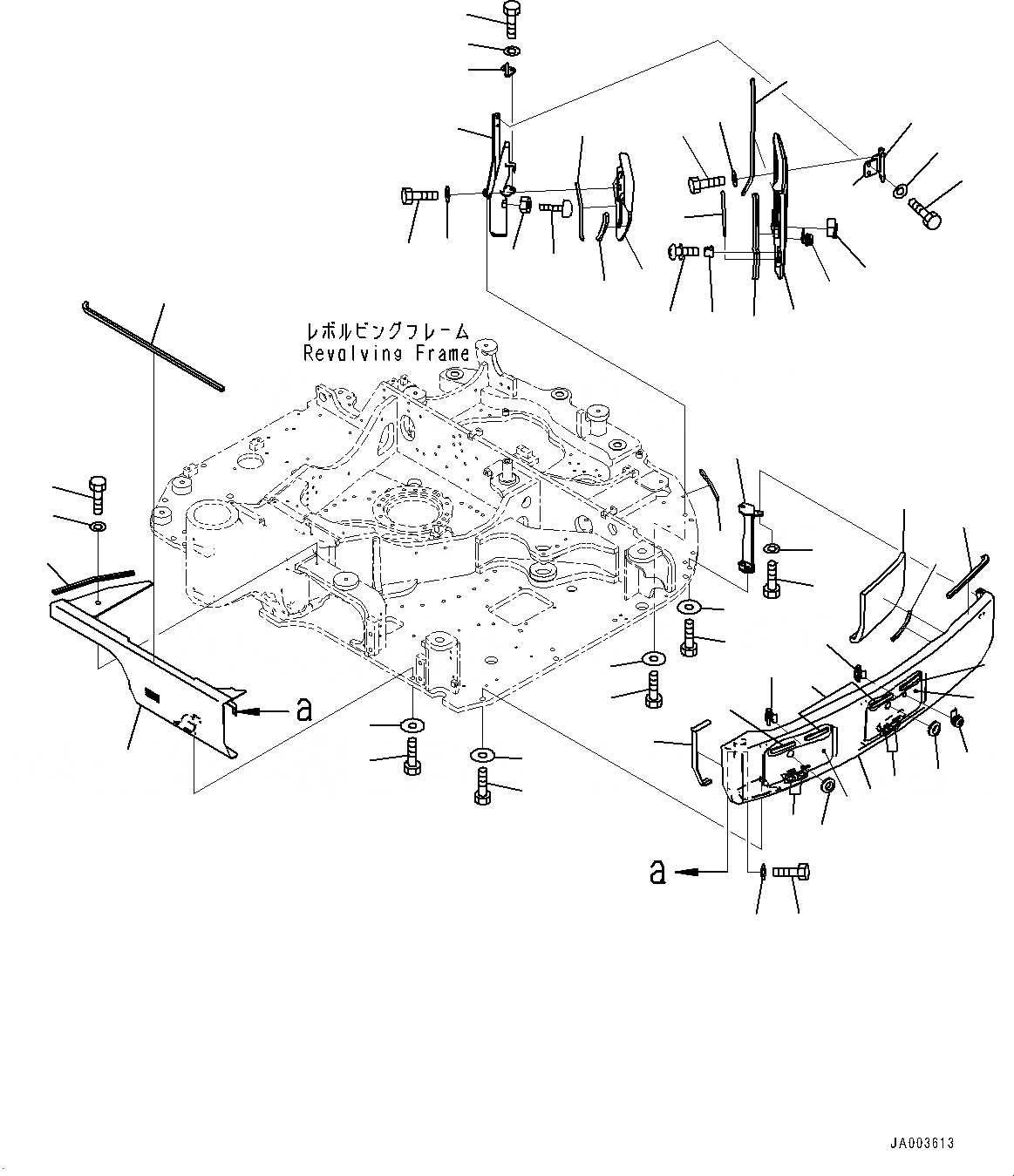 レボルビングフレーム
Revolving Frame

a

a

JA003613