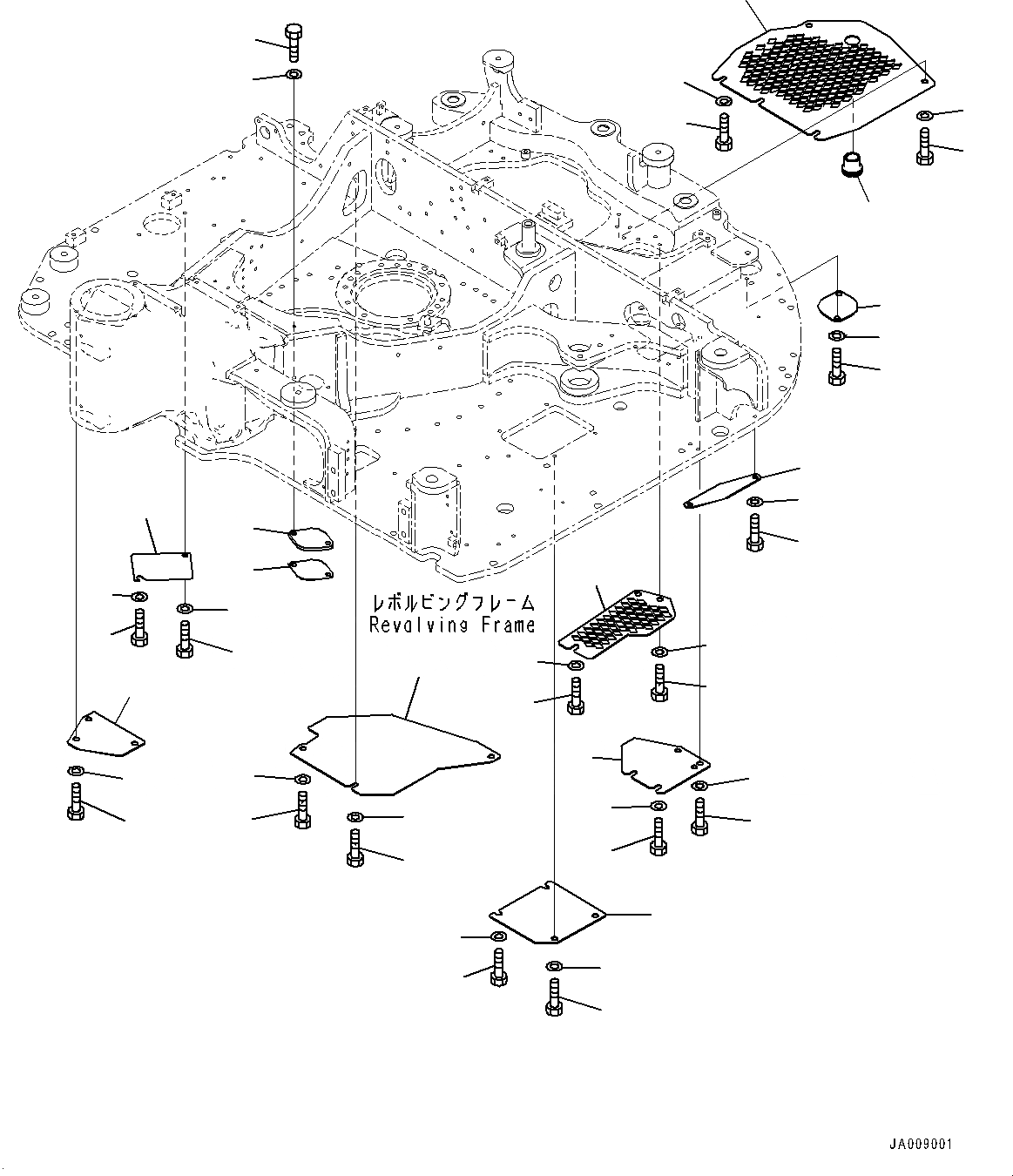 レボルビングフレーム
Revolving Frame

JA009001