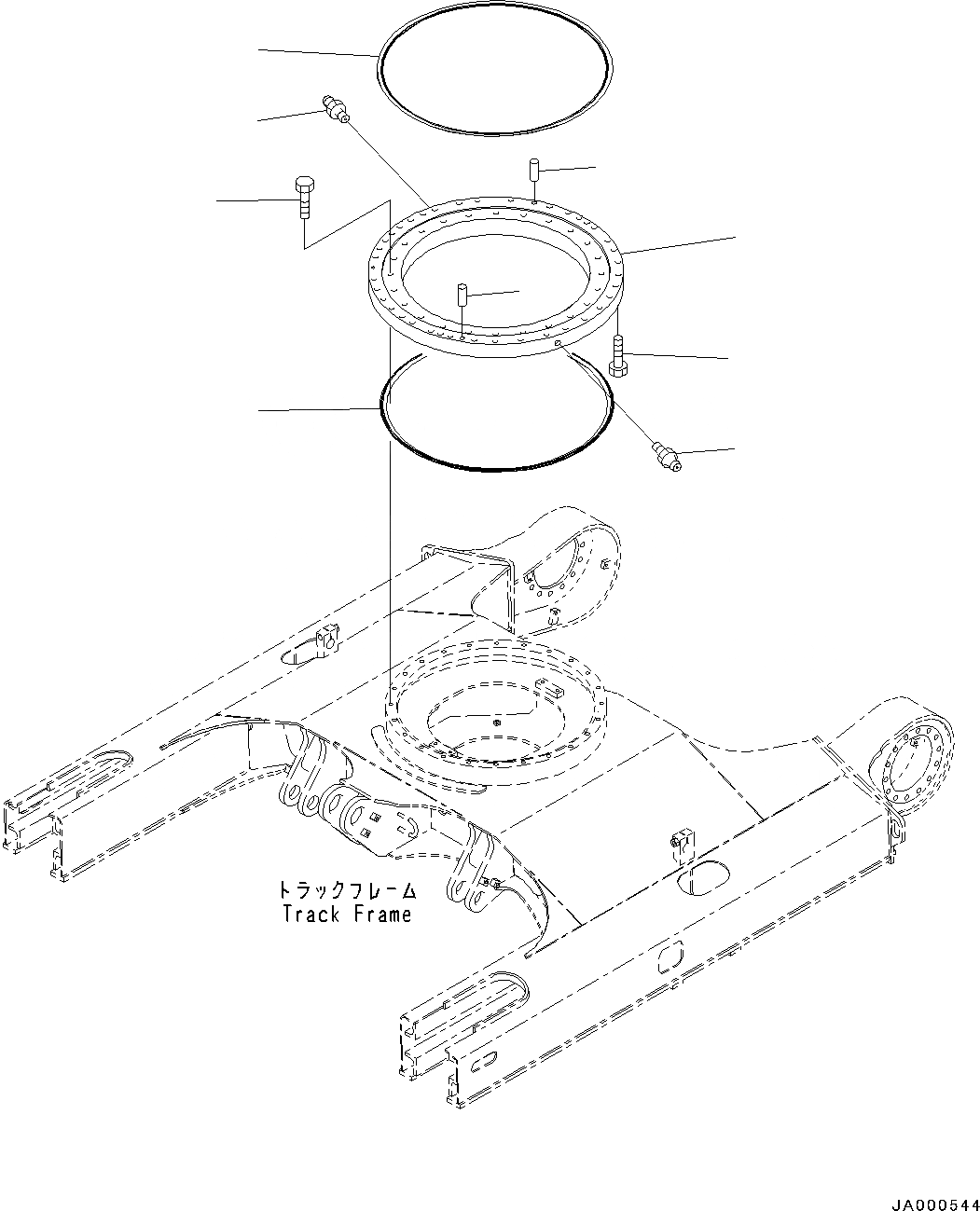 トラックフレーム
Track Frame

JA000544