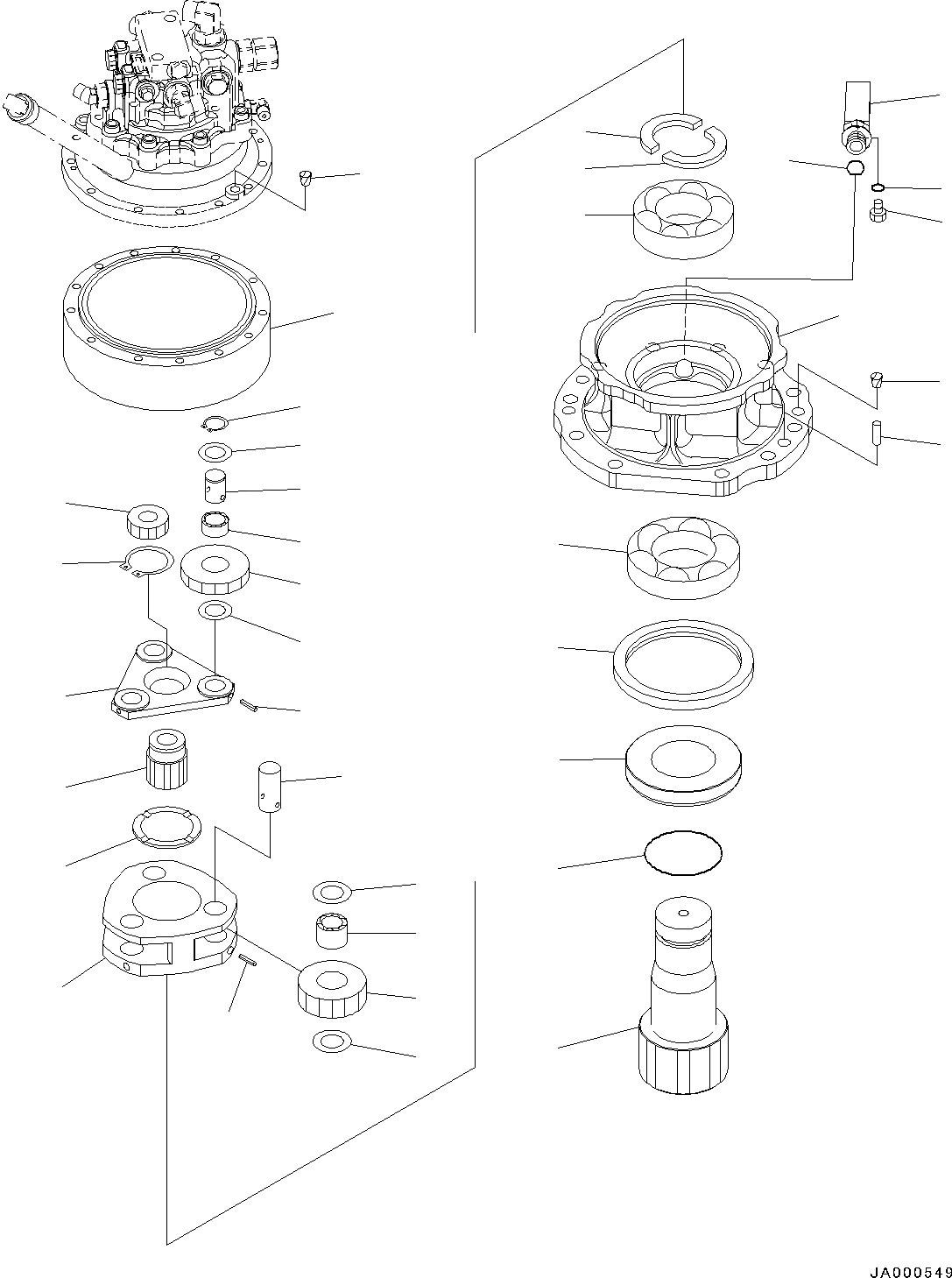 JA000549