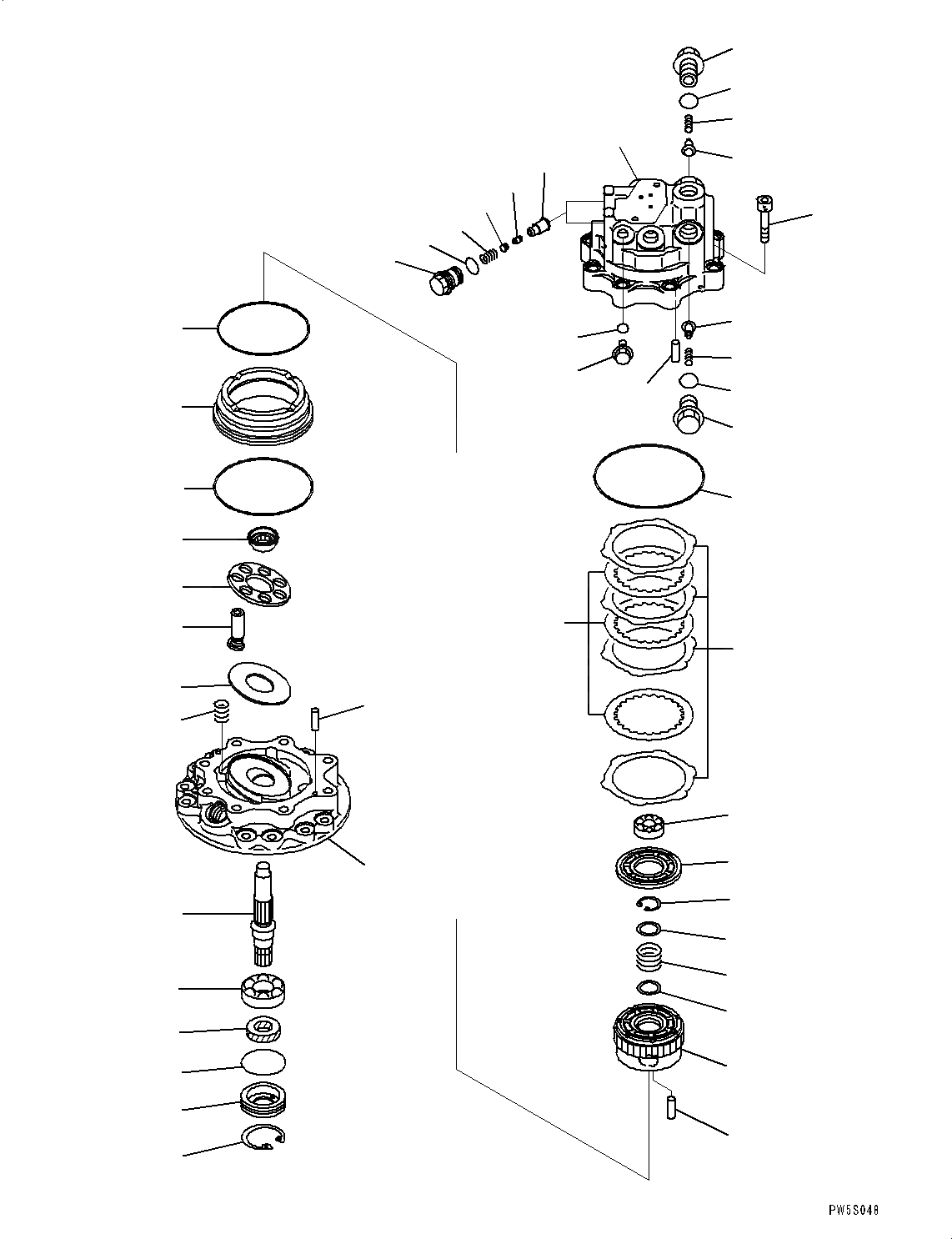 PW5S048